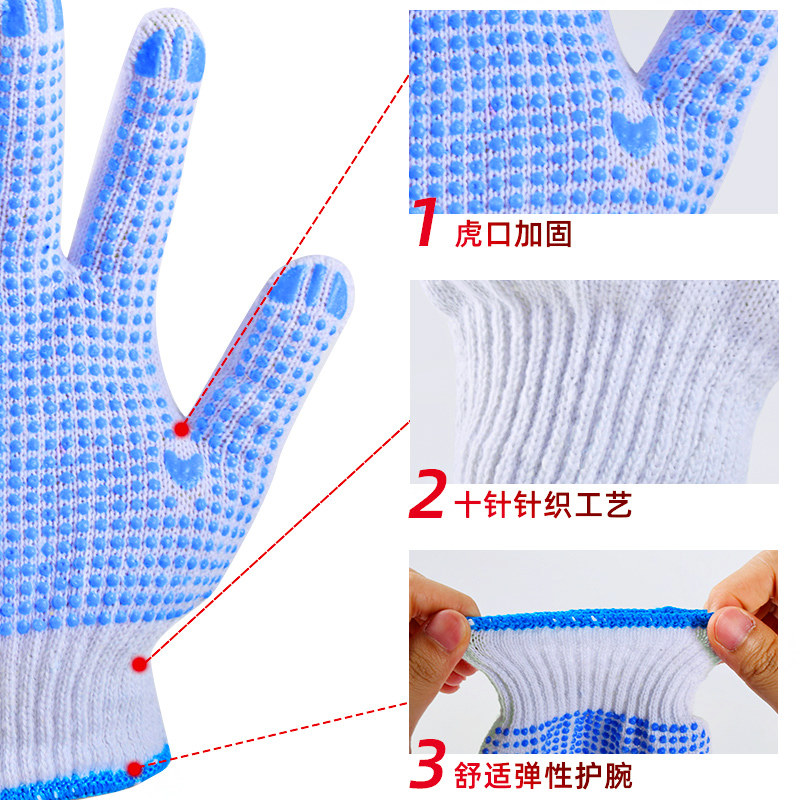 1 虎口加固

2 十针针织工艺

3 舒适弹性护腕