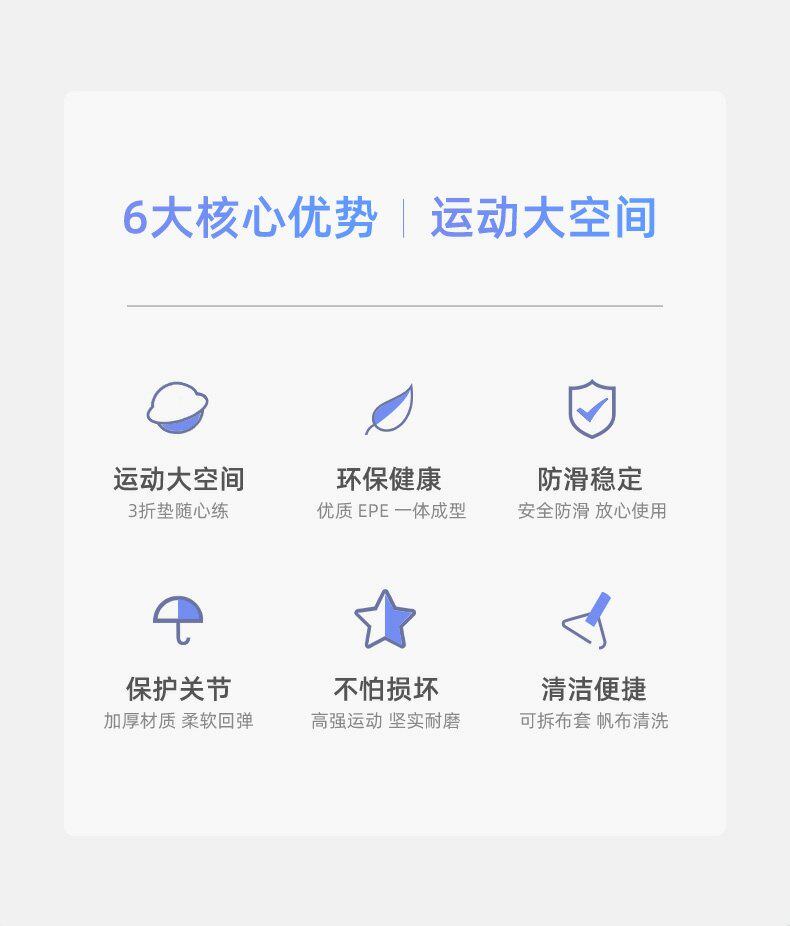 6大核心优势 | 运动大空间

运动大空间
3折垫随心练

环保健康
优质EPE一体成型

防滑稳定
安全防滑 放心使用

保护关节
加厚材质 柔软回弹

不怕损坏
高强运动 坚实耐磨

清洁便捷
可拆布套 帆布清洗