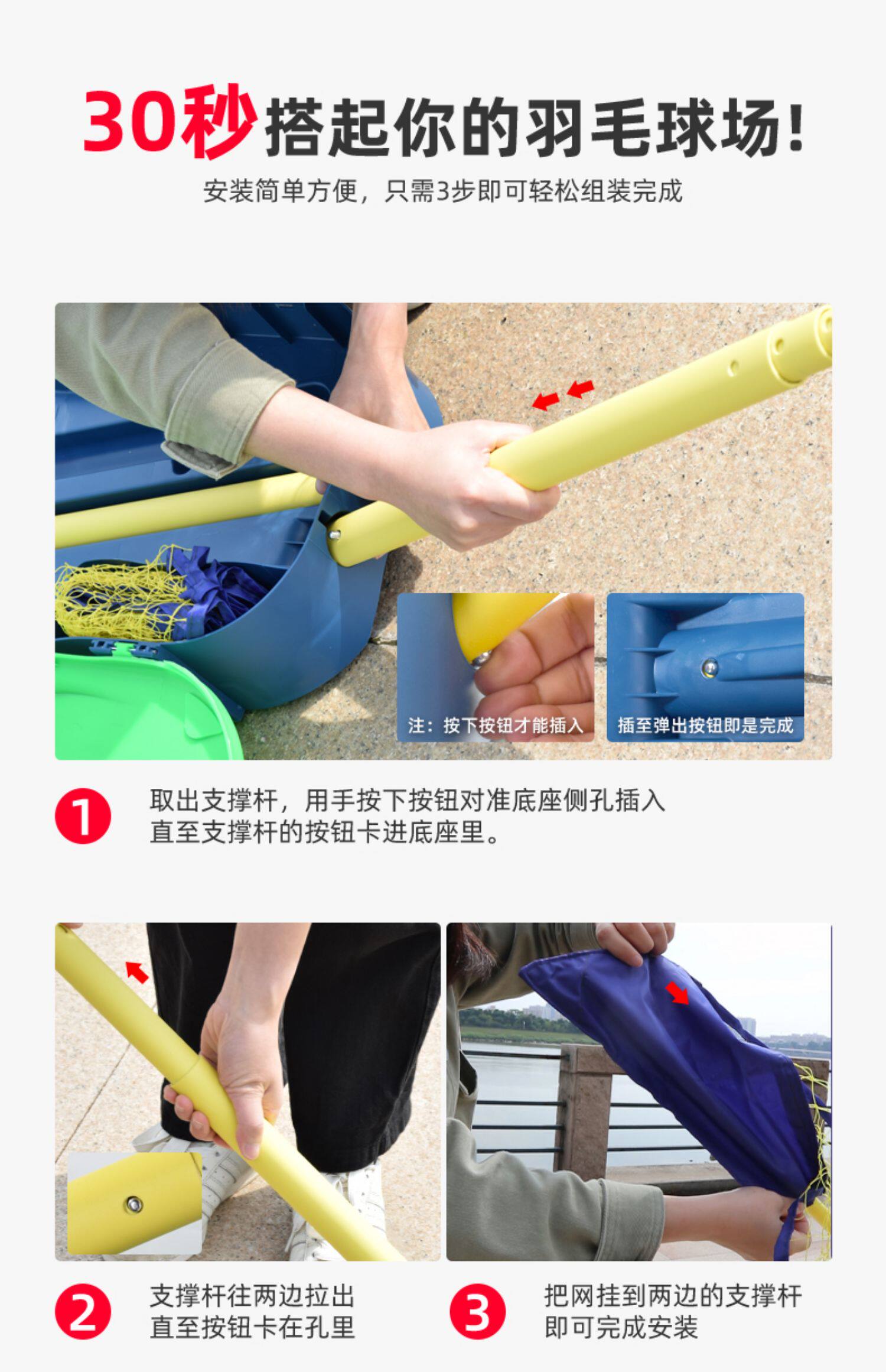 30秒搭起你的羽毛球场!

安装简单方便，只需3步即可轻松组装完成

注：按下按钮才能插入

插至弹出按钮即是完成

1 取出支撑杆，用手按下按钮对准底座侧孔插入直至支撑杆的按钮卡进底座里。

2 支撑杆往两边拉出直至按钮卡在孔里

3 把网挂到两边的支撑杆即可完成安装