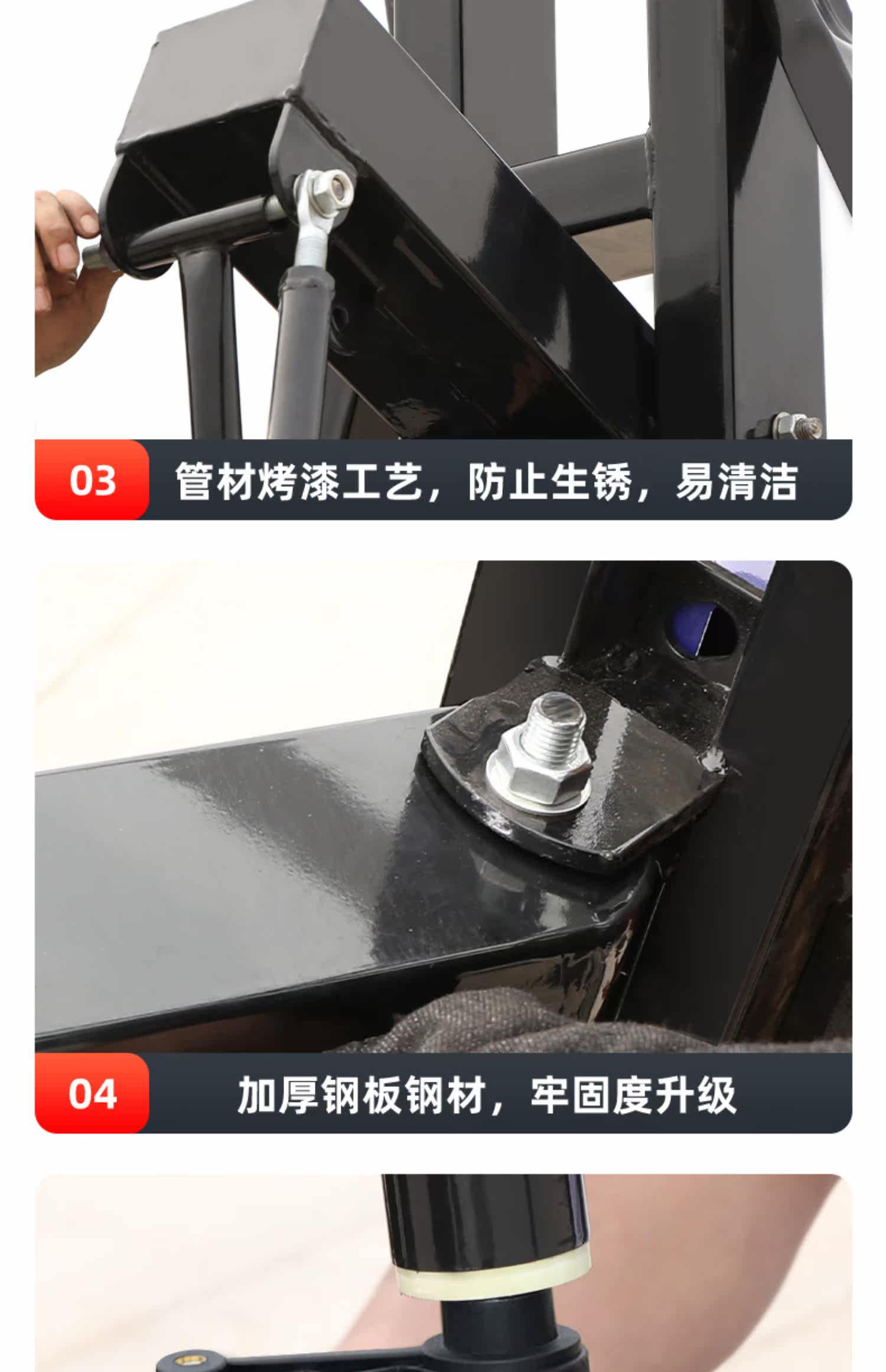 03 管材烤漆工艺，防止生锈，易清洁

04 加厚钢板钢材，牢固度升级