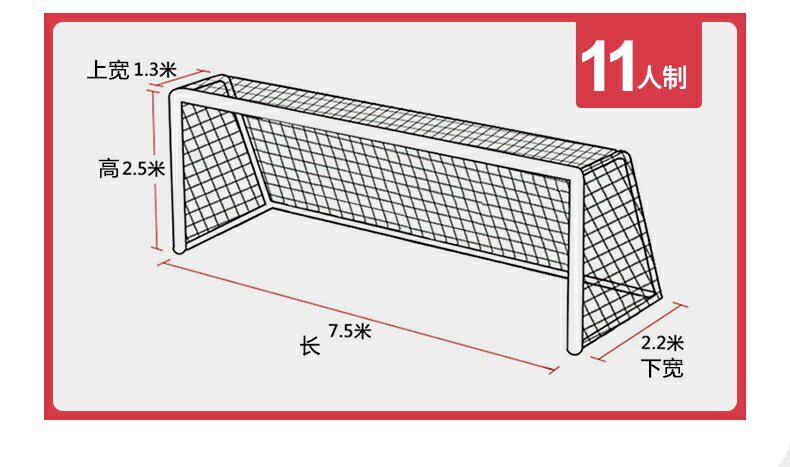 11人制

上宽 1.3米

高 2.5米

长 7.5米

2.2米
下宽