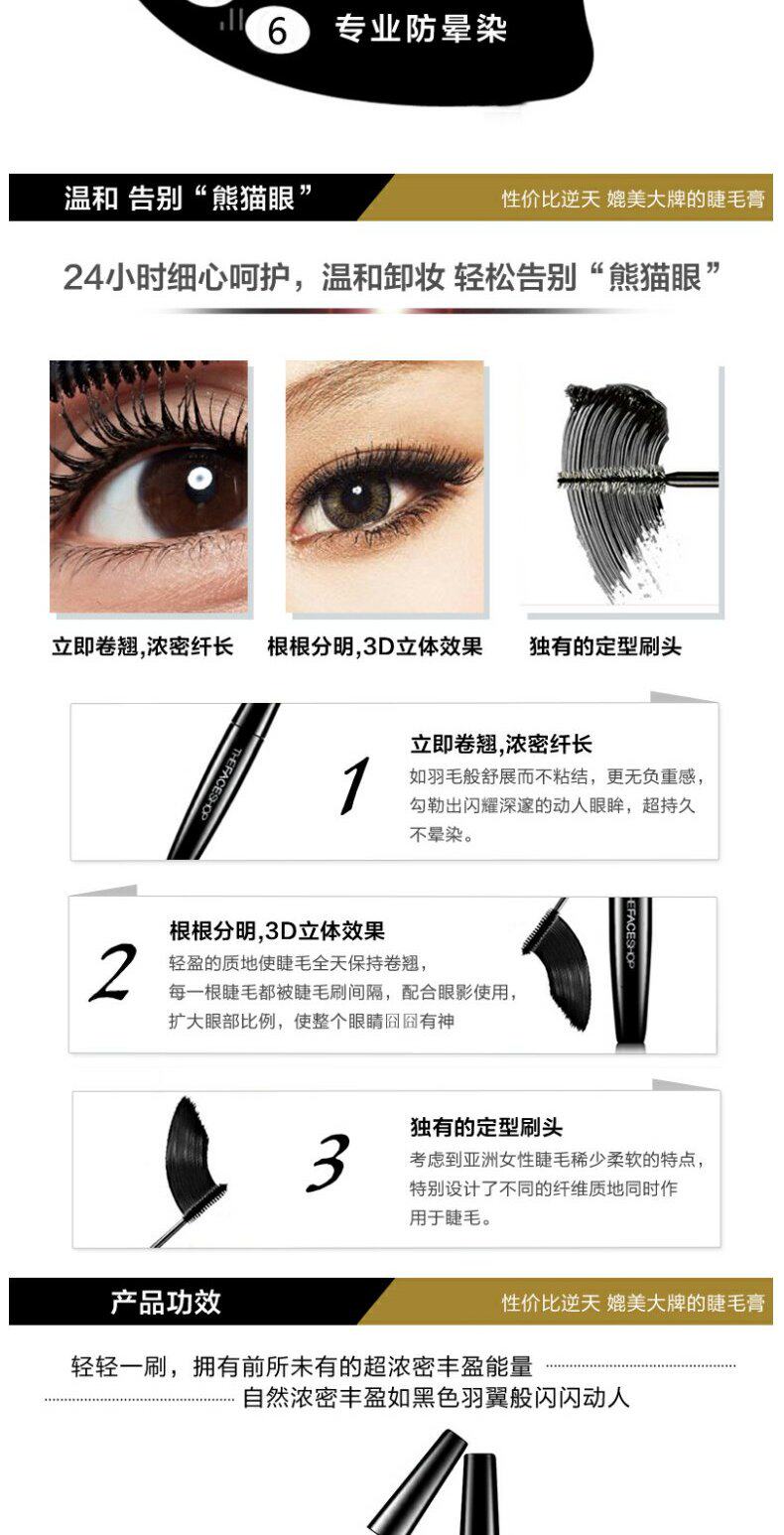 6 专业防晕染

温和 告别“熊猫眼”

性价比逆天 媲美大牌的睫毛膏

24小时细心呵护，温和卸妆 轻松告别“熊猫眼”

立即卷翘,浓密纤长

根根分明,3D立体效果

独有的定型刷头

THEFACESHOP

1

立即卷翘,浓密纤长

如羽毛般舒展而不粘结，更无负重感，勾勒出闪耀深邃的动人眼眸，超持久不晕染。

2

根根分明,3D立体效果

轻盈的质地使睫毛全天保持卷翘，每一根睫毛都被睫毛刷间隔，配合眼影使用，扩大眼部比例，使整个眼睛囧囧有神

THEFACESHOP

3

独有的定型刷头

考虑到亚洲女性睫毛稀少柔软的特点，特别设计了不同的纤维质地同时作用于睫毛。

产品功效

性价比逆天 媲美大牌的睫毛膏

轻轻一刷，拥有前所未有的超浓密丰盈能量

自然浓密丰盈如黑色羽翼般闪闪动人