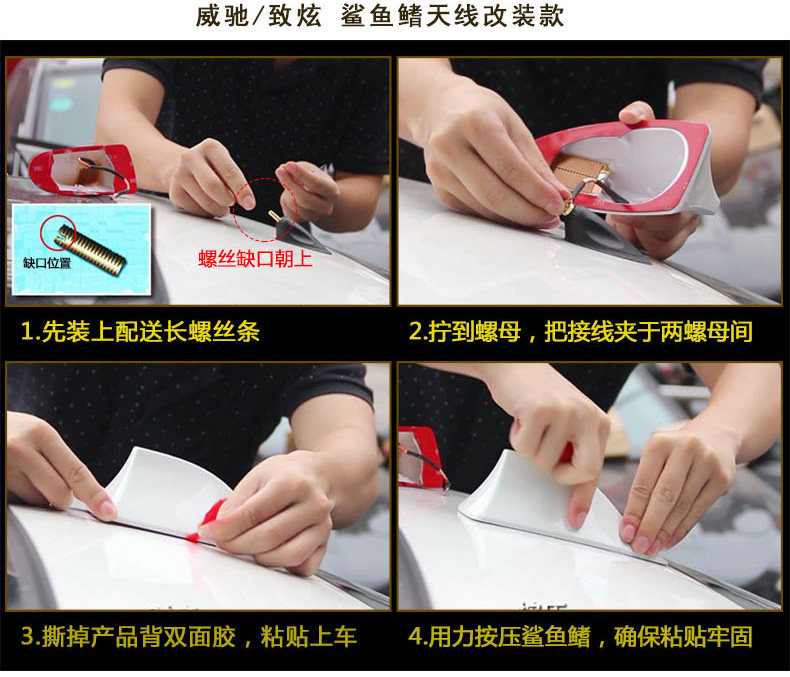 威驰/致炫 鲨鱼鳍天线改装款

缺口位置

螺丝缺口朝上

1.先装上配送长螺丝条

2.拧到螺母，把接线夹于两螺母间

3.撕掉产品背双面胶，粘贴上车

4.用力按压鲨鱼鳍，确保粘贴牢固