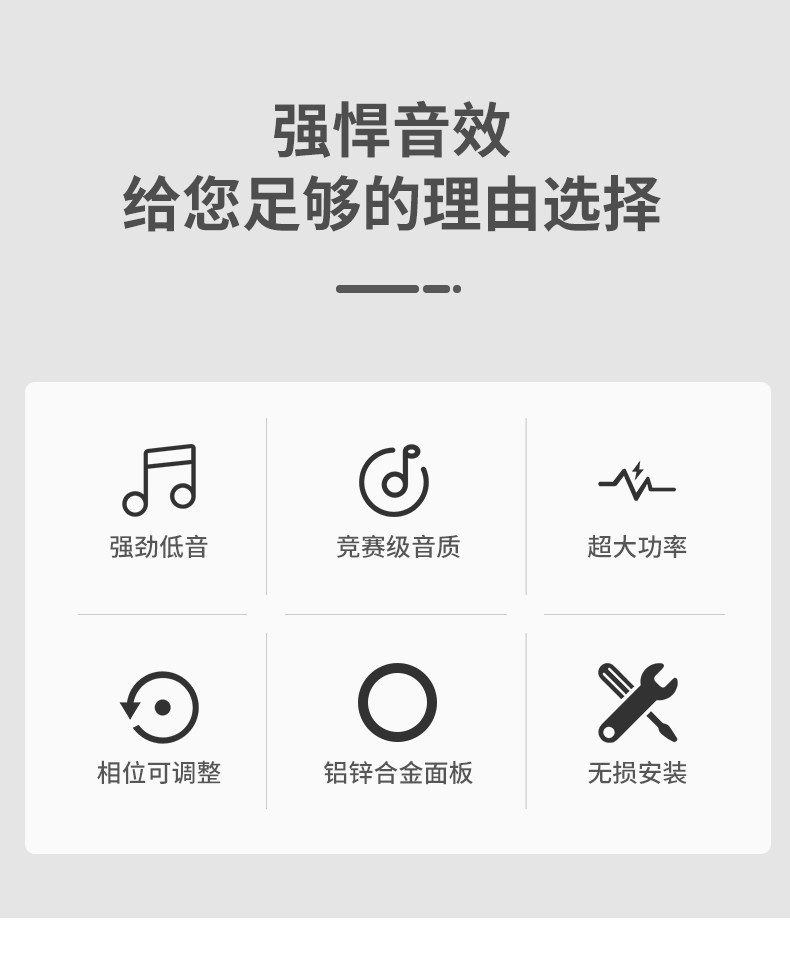 强悍音效
给您足够的理由选择

强劲低音

竞赛级音质

超大功率

相位可调整

铝锌合金面板

无损安装