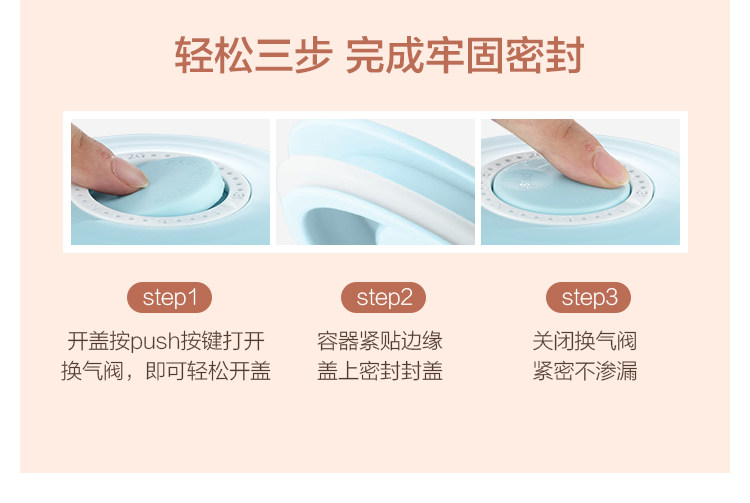 轻松三步 完成牢固密封

step1

开盖按push按键打开换气阀，即可轻松开盖

step2

容器紧贴边缘盖上密封封盖

step3

关闭换气阀紧密不渗漏