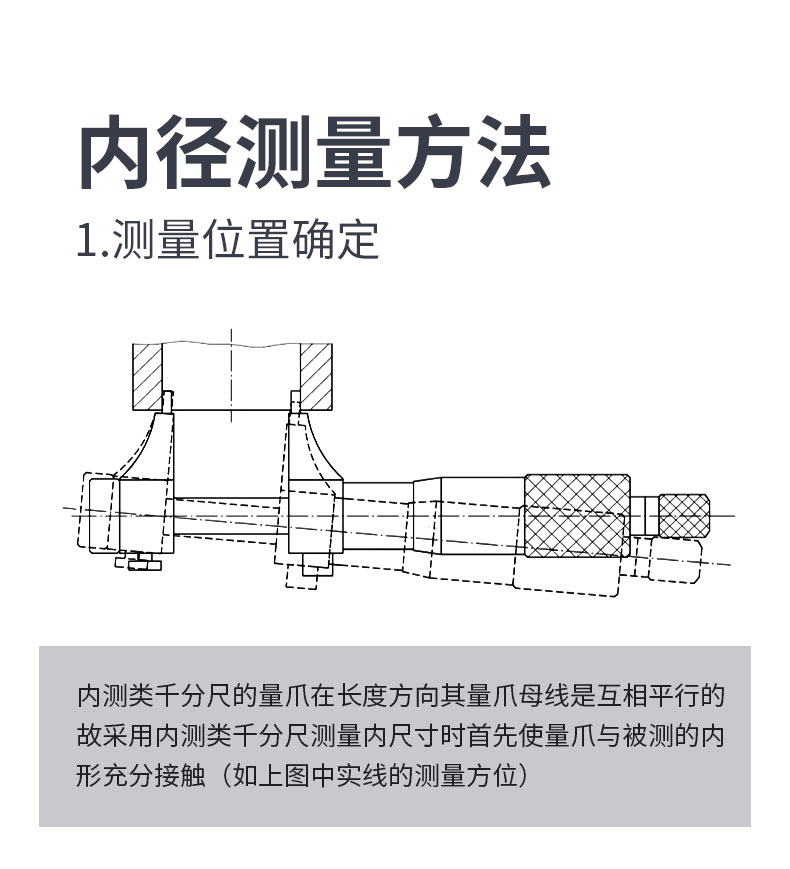 内径测量方法

1.测量位置确定

内测类千分尺的量爪在长度方向其量爪母线是互相平行的故采用内测类千分尺测量内尺寸时首先使量爪与被测的内形充分接触（如上图中实线的测量方位）