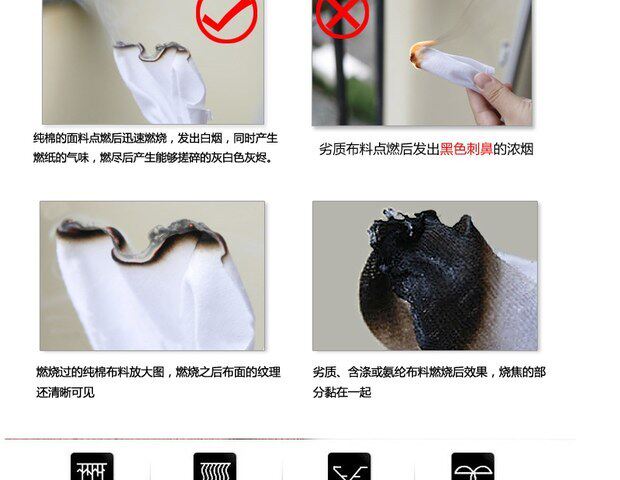 纯棉的面料点燃后迅速燃烧，发出白烟，同时产生燃纸的气味，燃尽后产生能够搓碎的灰白色灰烬。

劣质布料点燃后发出黑色刺鼻的浓烟

燃烧过的纯棉布料放大图，燃烧之后布面的纹理还清晰可见

劣质、含涤或氨纶布料燃烧后效果，烧焦的部分黏在一起