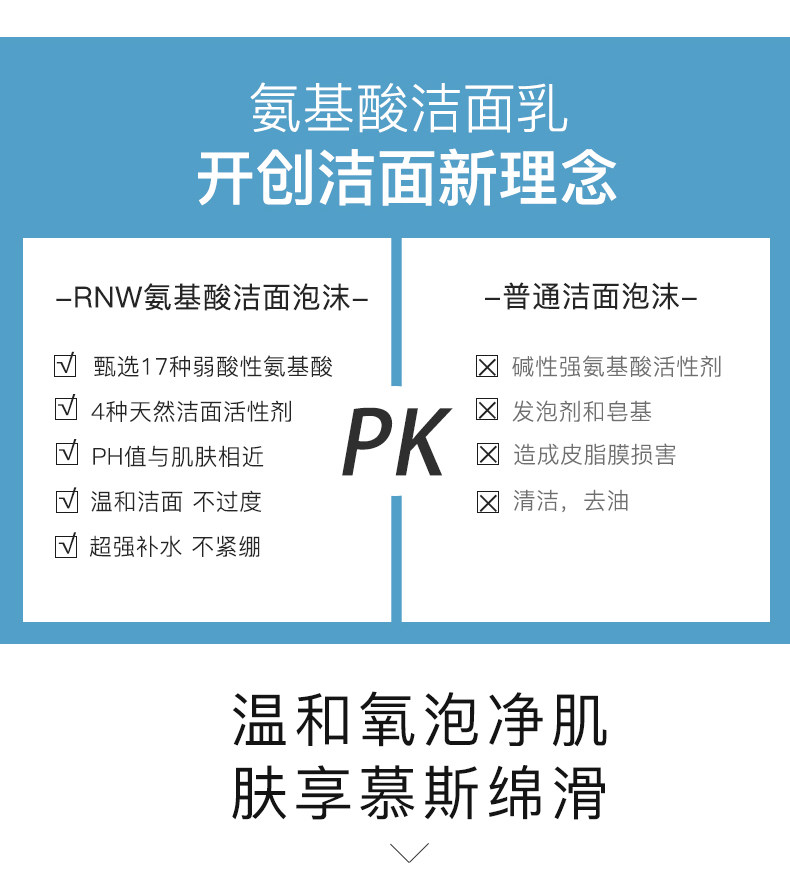 氨基酸洁面乳
开创洁面新理念

-RNW氨基酸洁面泡沫-

☑ 甄选17种弱酸性氨基酸
☑ 4种天然洁面活性剂
☑ PH值与肌肤相近
☑ 温和洁面 不过度
☑ 超强补水 不紧绷

PK

-普通洁面泡沫-

☒ 碱性强氨基酸活性剂
☒ 发泡剂和皂基
☒ 造成皮脂膜损害
☒ 清洁，去油

温和氧泡净肌
肤享慕斯绵滑