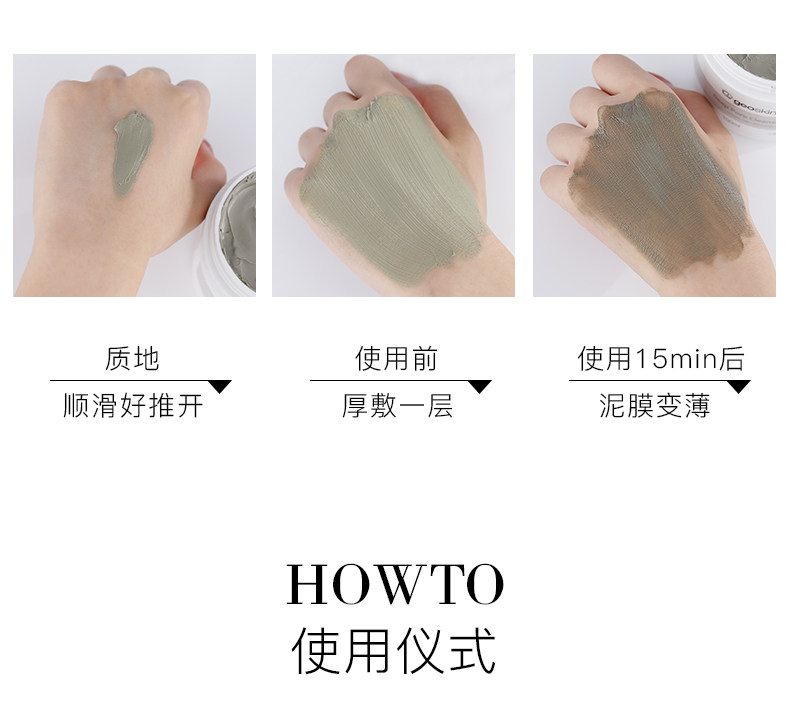 geoskin

质地

顺滑好推开

使用前

厚敷一层

使用15min后

泥膜变薄

HOWTO

使用仪式