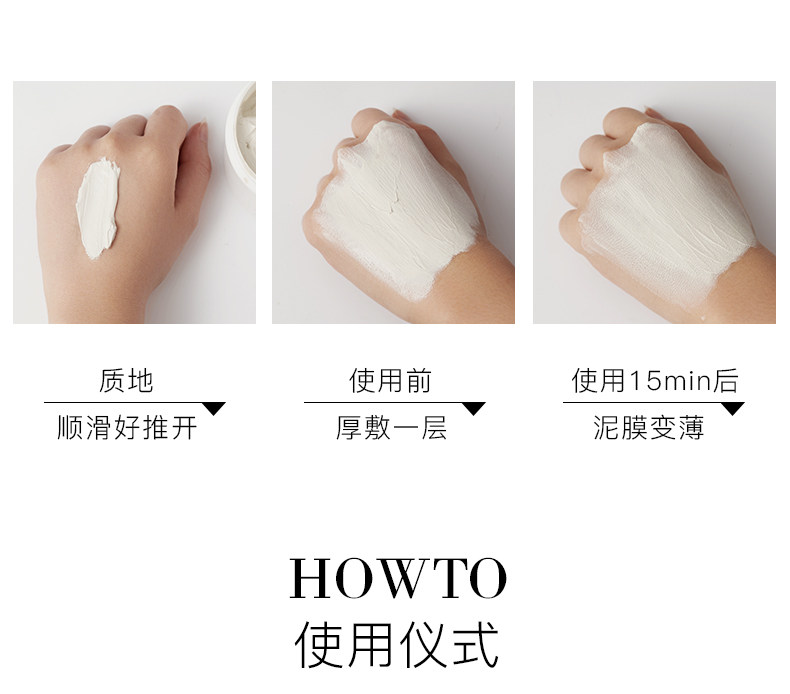 质地
顺滑好推开

使用前
厚敷一层

使用15min后
泥膜变薄

HOWTO
使用仪式