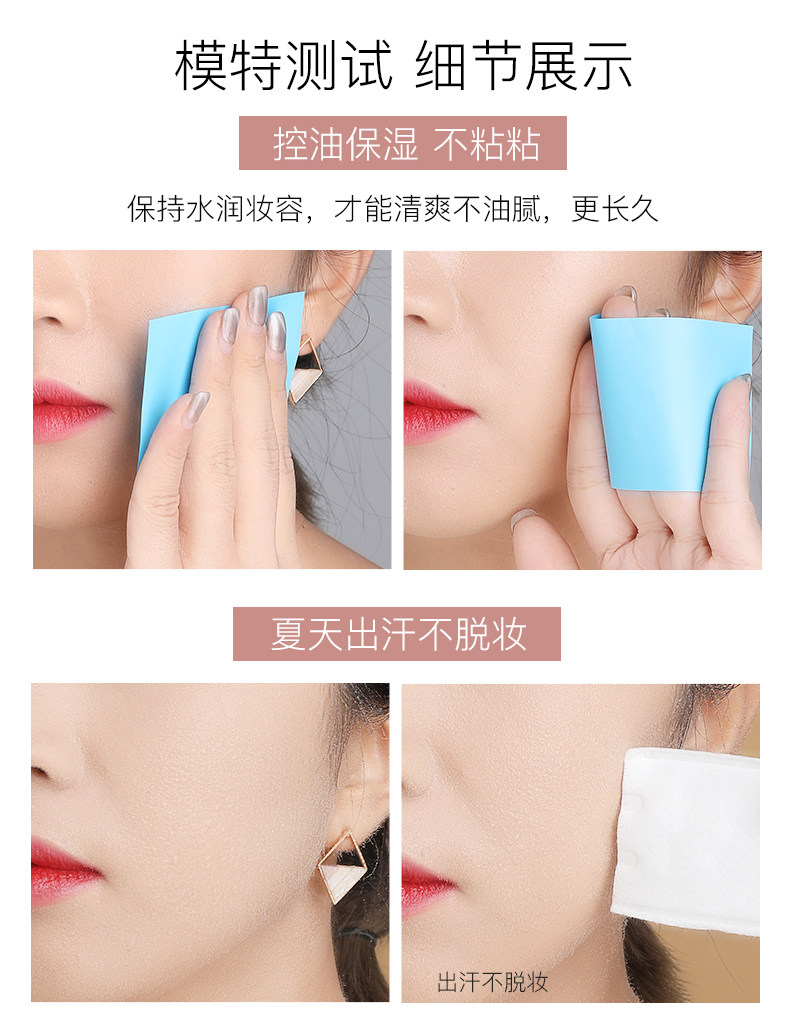 模特测试 细节展示

控油保湿 不粘粘

保持水润妆容，才能清爽不油腻，更长久

夏天出汗不脱妆

出汗不脱妆