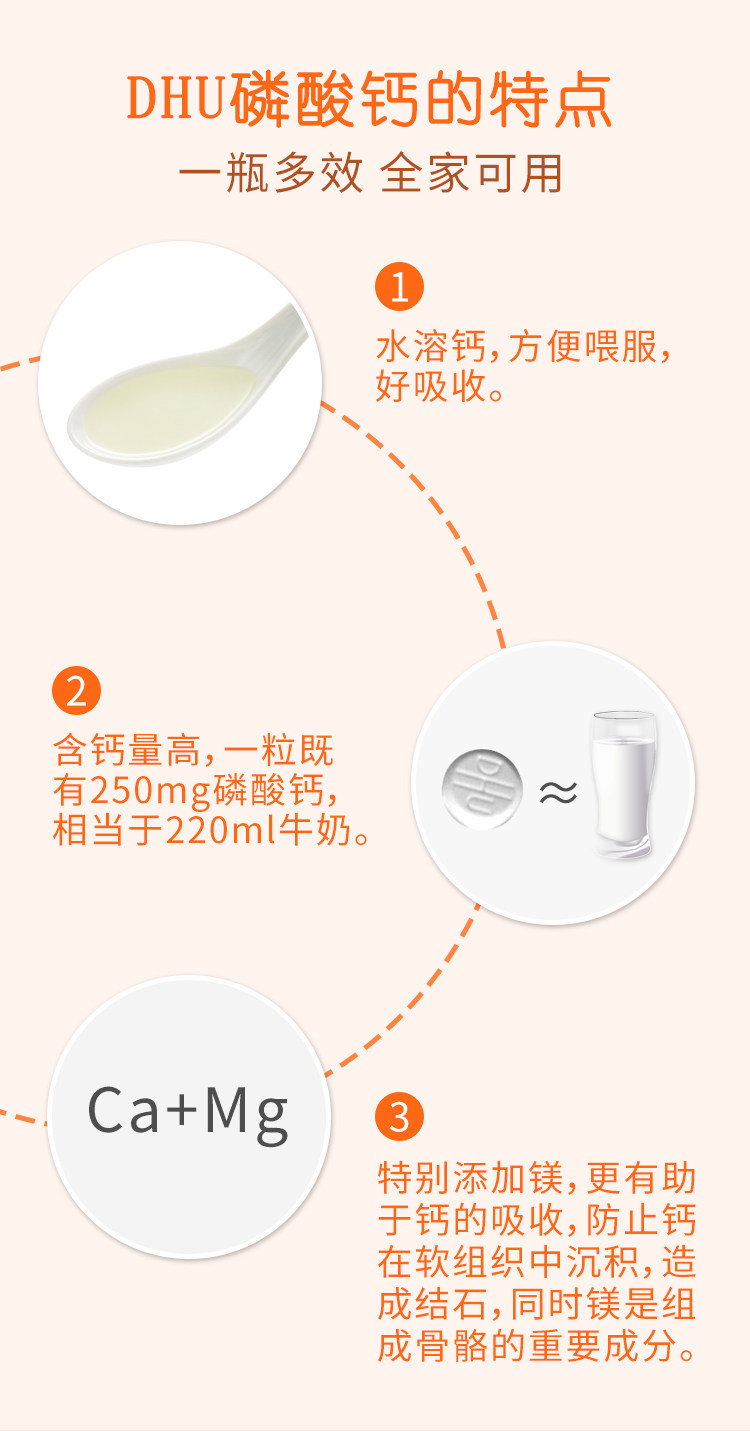 DHU磷酸钙的特点
一瓶多效 全家可用

1
水溶钙，方便喂服，好吸收。

2
含钙量高，一粒既有250mg磷酸钙，相当于220ml牛奶。

DHU ≈

Ca+Mg

3
特别添加镁，更有助于钙的吸收，防止钙在软组织中沉积，造成结石，同时镁是组成骨骼的重要成分。