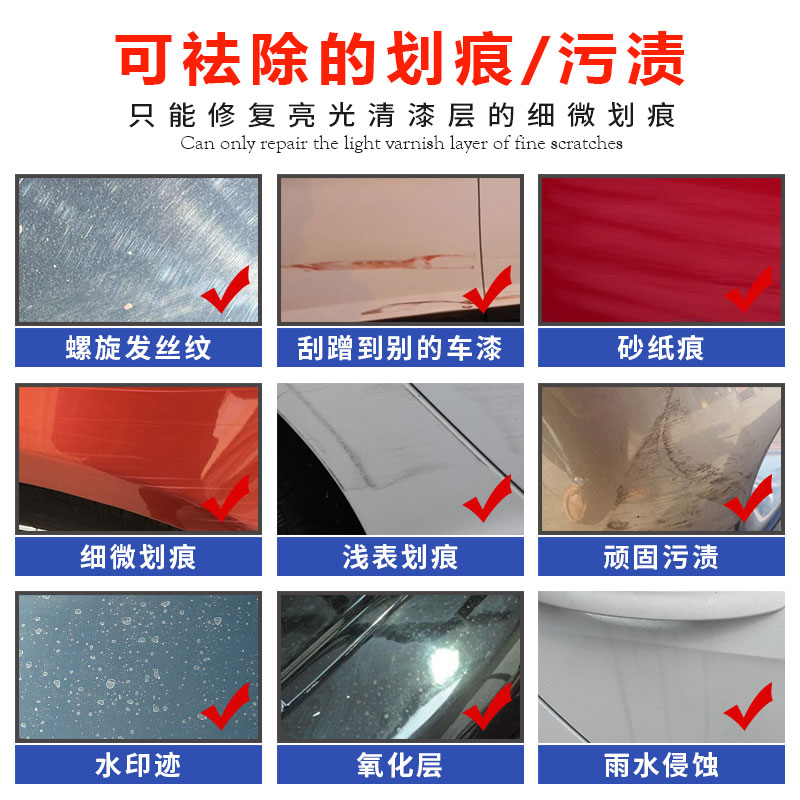 可祛除的划痕/污渍

只能修复亮光清漆层的细微划痕

Can only repair the light varnish layer of fine scratches

螺旋发丝纹

刮蹭到别的车漆

砂纸痕

细微划痕

浅表划痕

顽固污渍

水印迹

氧化层

雨水侵蚀