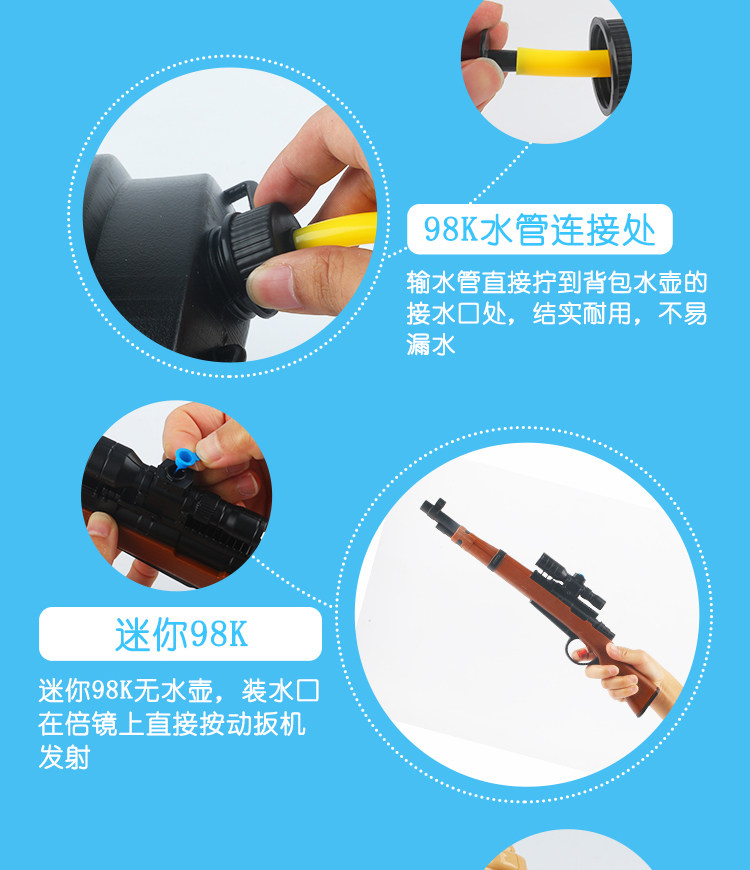 98K水管连接处

输水管直接拧到背包水壶的接水口处，结实耐用，不易漏水

迷你98K

迷你98K无水壶，装水口在倍镜上直接按动扳机发射