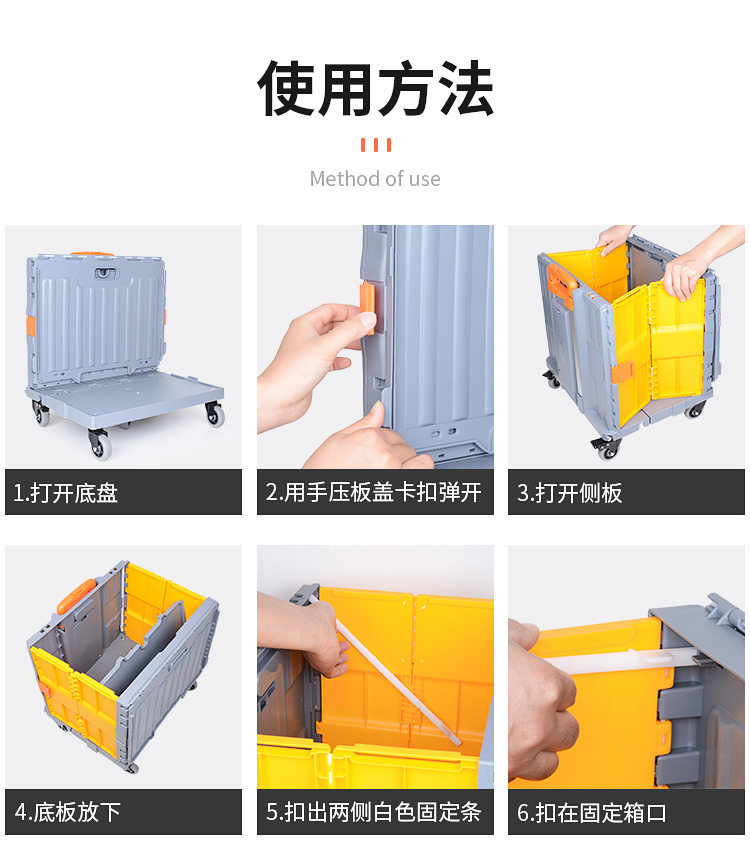 使用方法

Method of use

1.打开底盘

2.用手压板盖卡扣弹开

3.打开侧板

4.底板放下

5.扣出两侧白色固定条

6.扣在固定箱口