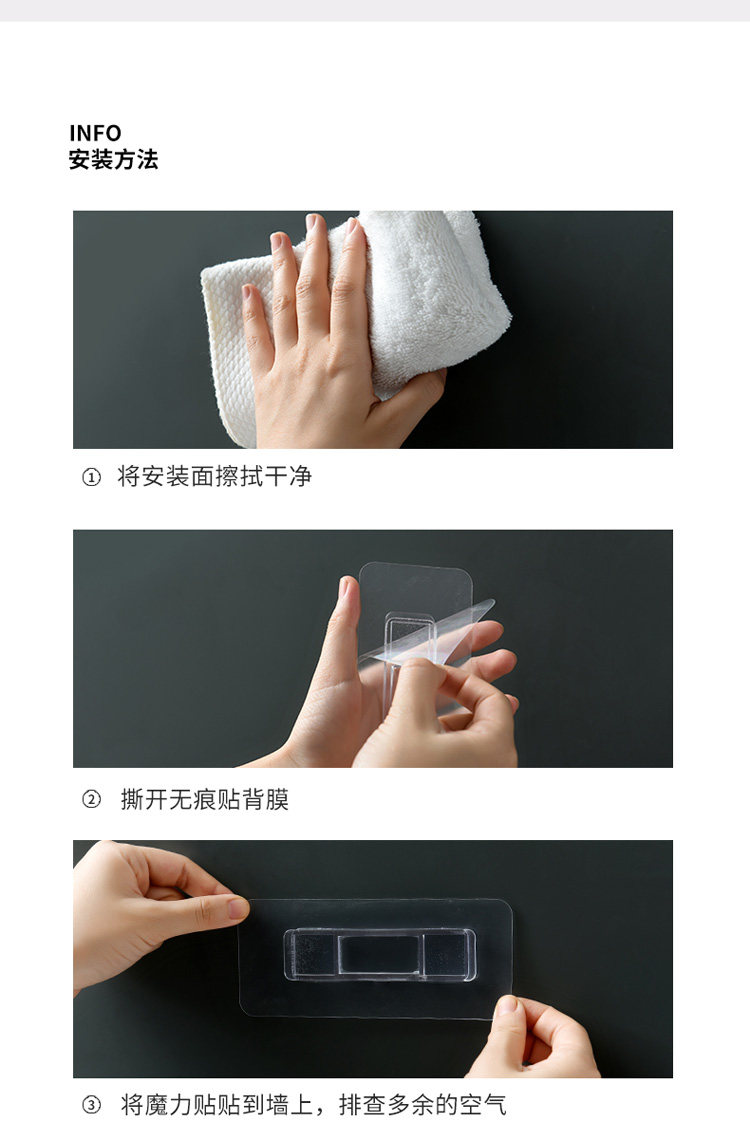 INFO
安装方法

① 将安装面擦拭干净

② 撕开无痕贴背膜

③ 将魔力贴贴到墙上，排查多余的空气