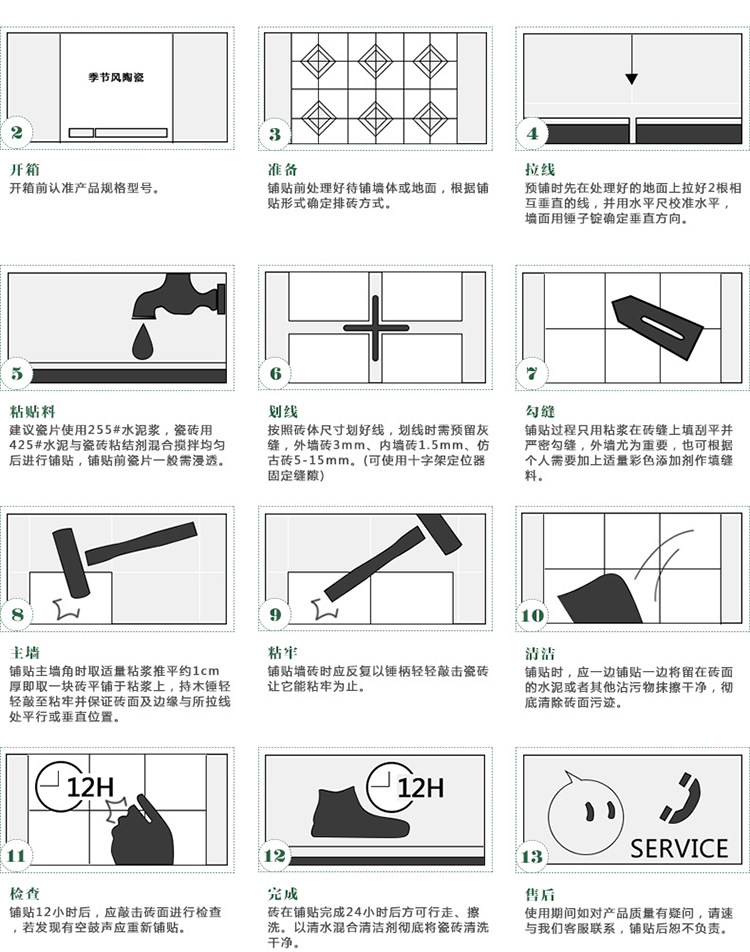 季节风陶瓷

2

开箱
开箱前认准产品规格型号。

3

准备
铺贴前处理好待铺墙体或地面，根据铺贴形式确定排砖方式。

4

拉线
预铺时先在处理好的地面上拉好2根相互垂直的线，并用水平尺校准水平，墙面用锤子锭确定垂直方向。

5

粘贴料
建议瓷片使用255#水泥浆，瓷砖用425#水泥与瓷砖粘结剂混合搅拌均匀后进行铺贴，铺贴前瓷片一般需浸透。

6

划线
按照砖体尺寸划好线，划线时需预留灰缝，外墙砖3mm、内墙砖1.5mm、仿古砖5-15mm。(可使用十字架定位器固定缝隙)

7

勾缝
铺贴过程只用粘浆在砖缝上填刮平并严密勾缝，外墙尤为重要，也可根据个人需要加上适量彩色添加剂作填缝料。

8

主墙
铺贴主墙角时取适量粘浆推平约1cm厚即取一块砖平铺于粘浆上，持木锤轻轻敲至粘牢并保证砖面及边缘与所拉线处平行或垂直位置。

9

粘牢
铺贴墙砖时应反复以锤柄轻轻敲击瓷砖让它能粘牢为止。

10

清洁
铺贴时，应一边铺贴一边将留在砖面的水泥或者其他沾污物抹擦干净，彻底清除砖面污迹。

12H

11

检查
铺贴12小时后，应敲击砖面进行检查，若发现有空鼓声应重新铺贴。

12H

12

完成
砖在铺贴完成24小时后方可行走、擦洗。以清水混合清洁剂彻底将瓷砖清洗干净。

SERVICE

13

售后
使用期间如对产品质量有疑问，请速与我们客服联系，铺贴后恕不负责。