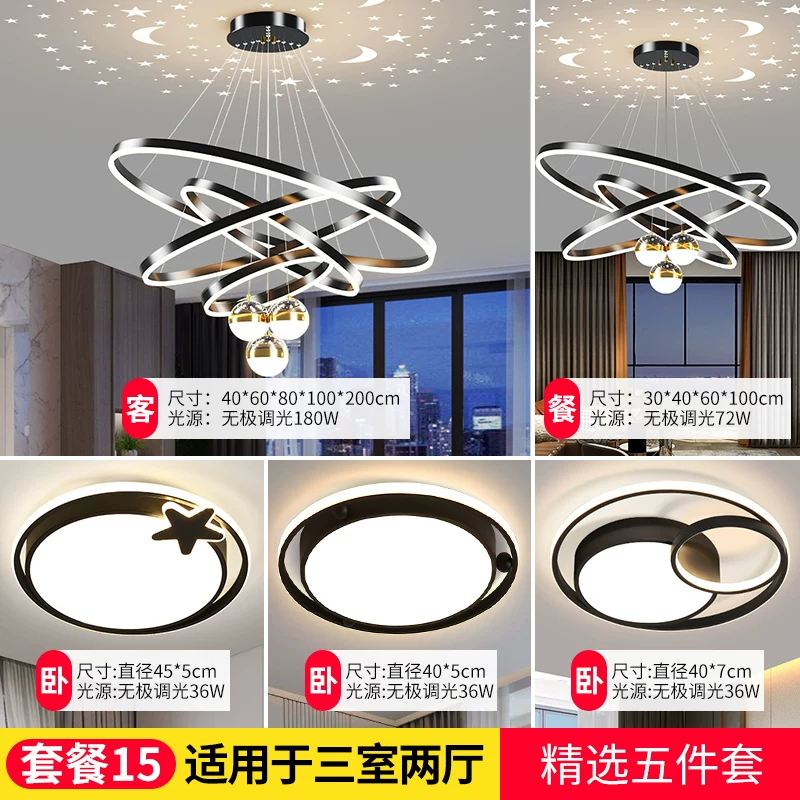 客 尺寸：40*60*80*100*200cm
光源：无极调光180W

餐 尺寸：30*40*60*100cm
光源：无极调光72W

卧 尺寸:直径45*5cm
光源:无极调光36W

卧 尺寸:直径40*5cm
光源:无极调光36W

卧 尺寸:直径40*7cm
光源:无极调光36W

套餐15 适用于三室两厅

精选五件套