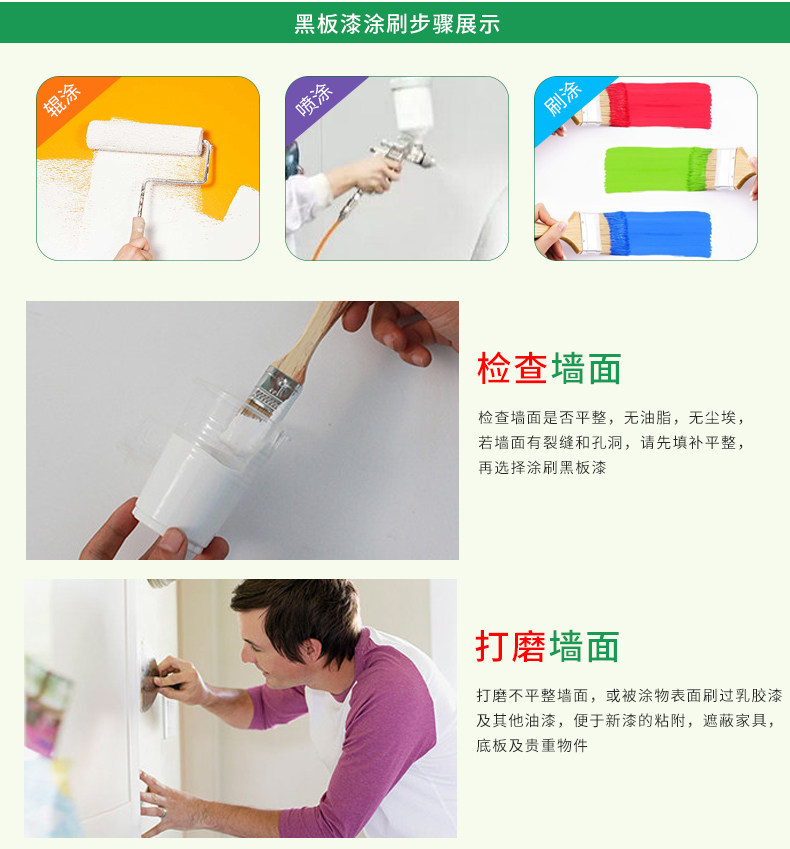 黑板漆涂刷步骤展示

辊涂

喷涂

刷涂

检查墙面

检查墙面是否平整，无油脂，无尘埃，若墙面有裂缝和孔洞，请先填补平整，再选择涂刷黑板漆

打磨墙面

打磨不平整墙面，或被涂物表面刷过乳胶漆及其他油漆，便于新漆的粘附，遮蔽家具，底板及贵重物件