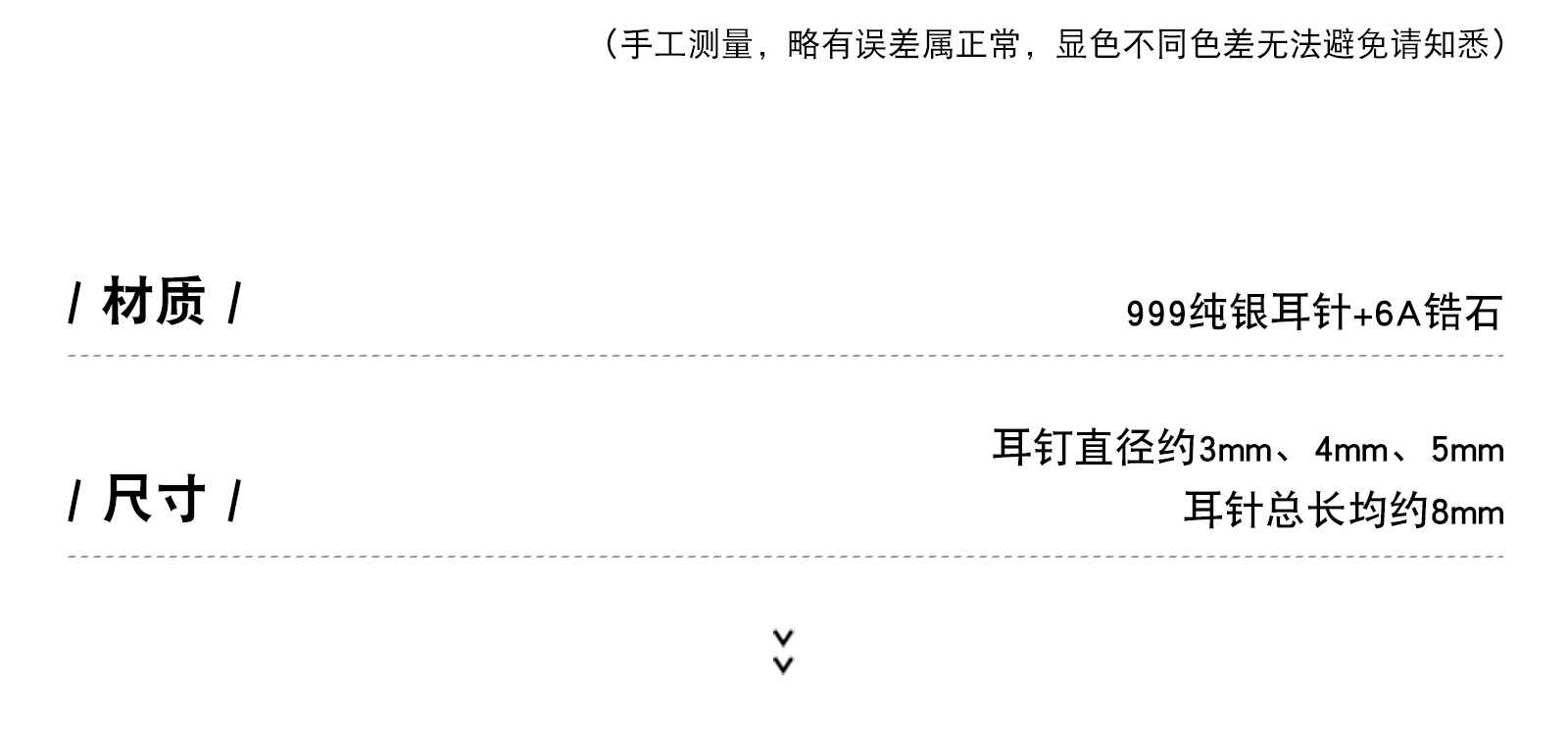 （手工测量，略有误差属正常，显色不同色差无法避免请知悉）

/ 材质 /

999纯银耳针+6A锆石

/ 尺寸 /

耳钉直径约3mm、4mm、5mm
耳针总长均约8mm