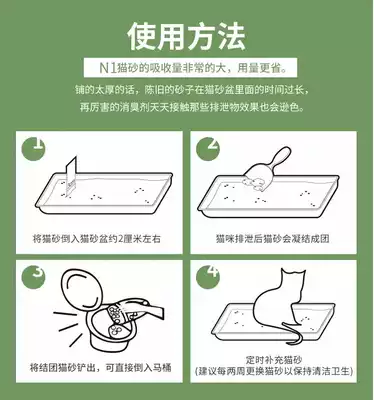 使用方法

N1猫砂的吸收量非常的大，用量更省。

铺的太厚的话，陈旧的砂子在猫砂盆里面的时间过长，再厉害的消臭剂天天接触那些排泄物效果也会逊色。

1

将猫砂倒入猫砂盆约2厘米左右

2

猫咪排泄后猫砂会凝结成团

3

将结团猫砂铲出，可直接倒入马桶

4

定时补充猫砂
(建议每两周更换猫砂以保持清洁卫生)