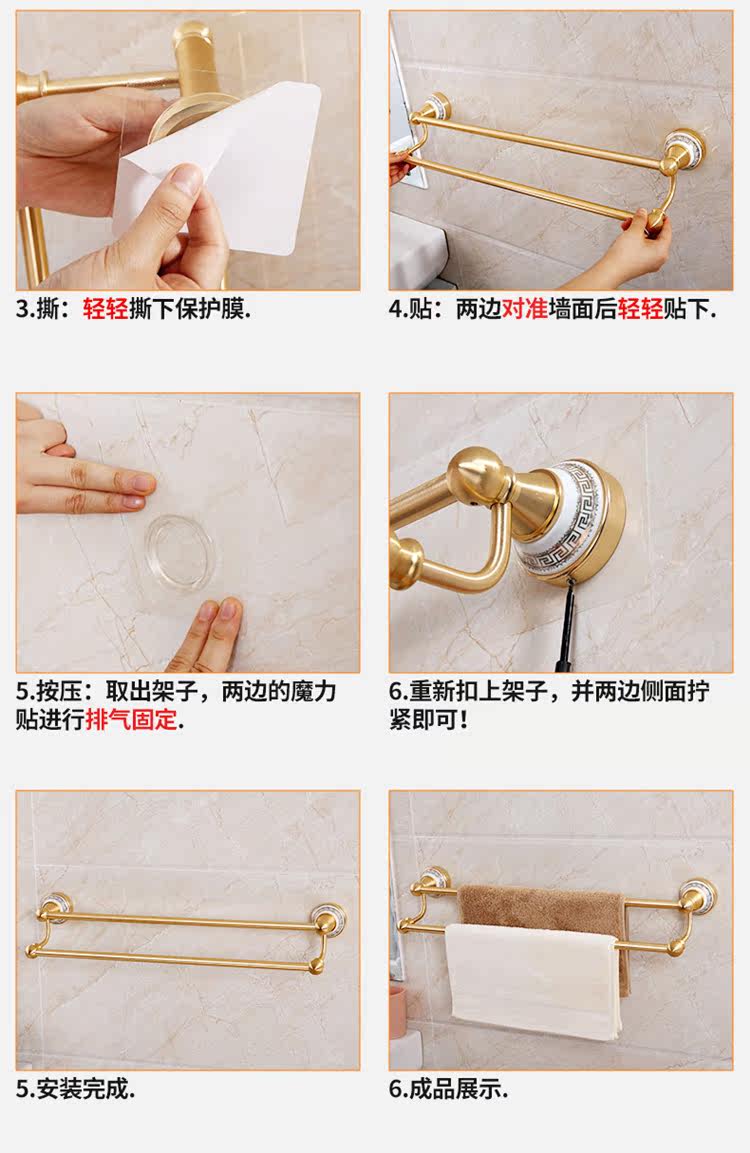 3.撕：轻轻撕下保护膜.

4.贴：两边对准墙面后轻轻贴下.

5.按压：取出架子，两边的魔力贴进行排气固定.

6.重新扣上架子，并两边侧面拧紧即可！

5.安装完成.

6.成品展示.