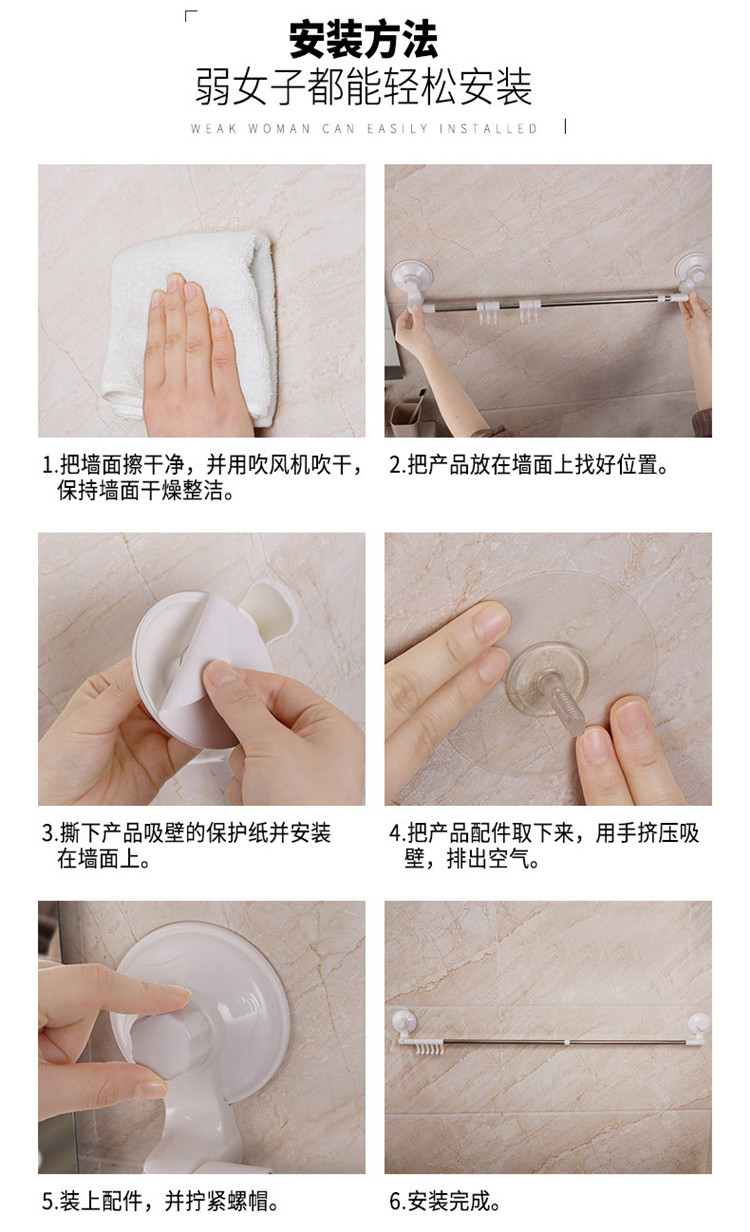 安装方法
弱女子都能轻松安装
WEAK WOMAN CAN EASILY INSTALLED

1.把墙面擦干净，并用吹风机吹干，保持墙面干燥整洁。

2.把产品放在墙面上找好位置。

3.撕下产品吸壁的保护纸并安装在墙面上。

4.把产品配件取下来，用手挤压吸壁，排出空气。

5.装上配件，并拧紧螺帽。

6.安装完成。