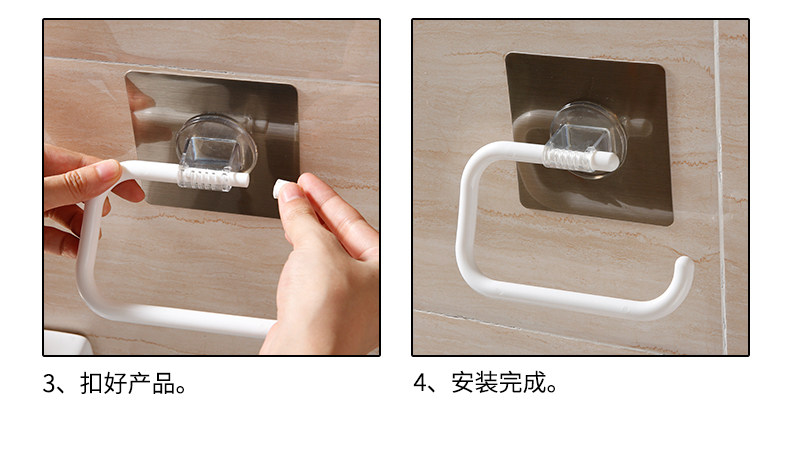 3、扣好产品。

4、安装完成。