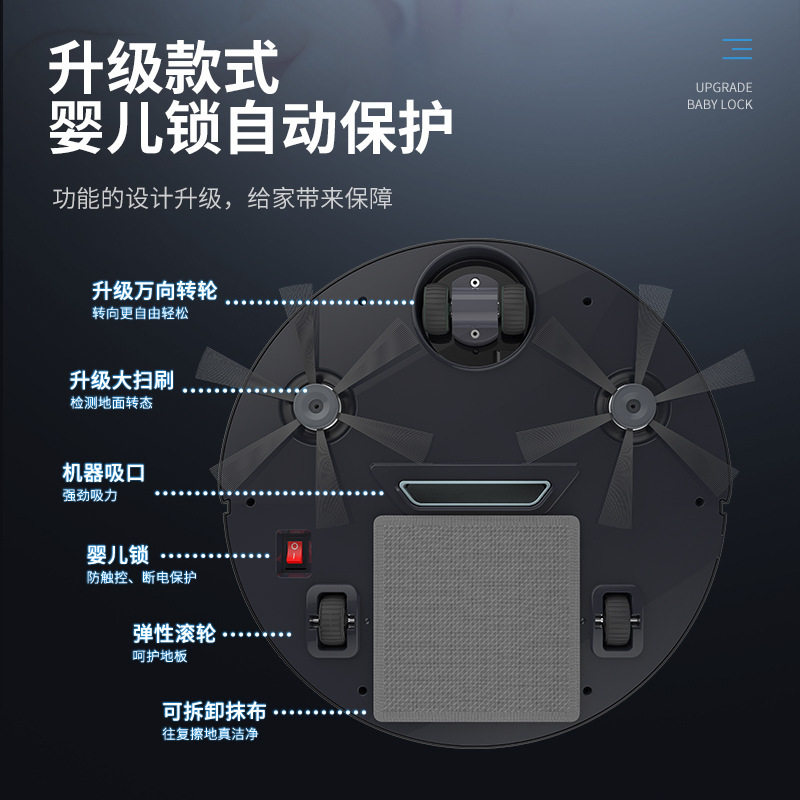 升级款式
婴儿锁自动保护

UPGRADE
BABY LOCK

功能的设计升级，给家带来保障

升级万向转轮
转向更自由轻松

升级大扫刷
检测地面转态

机器吸口
强劲吸力

婴儿锁
防触控、断电保护

弹性滚轮
呵护地板

可拆卸抹布
往复擦地真洁净