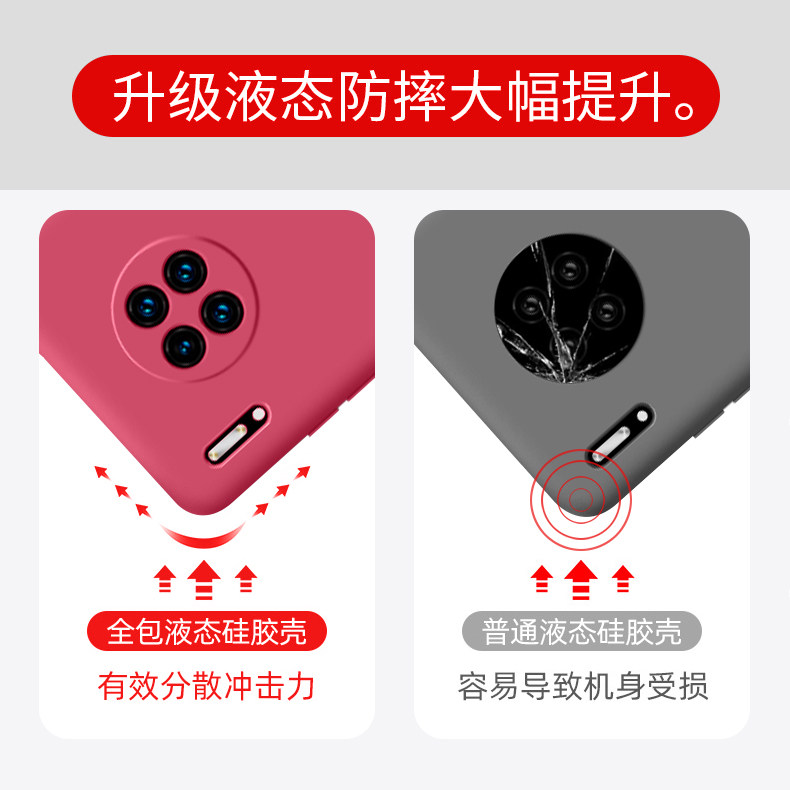 升级液态防摔大幅提升。

全包液态硅胶壳

有效分散冲击力

普通液态硅胶壳

容易导致机身受损