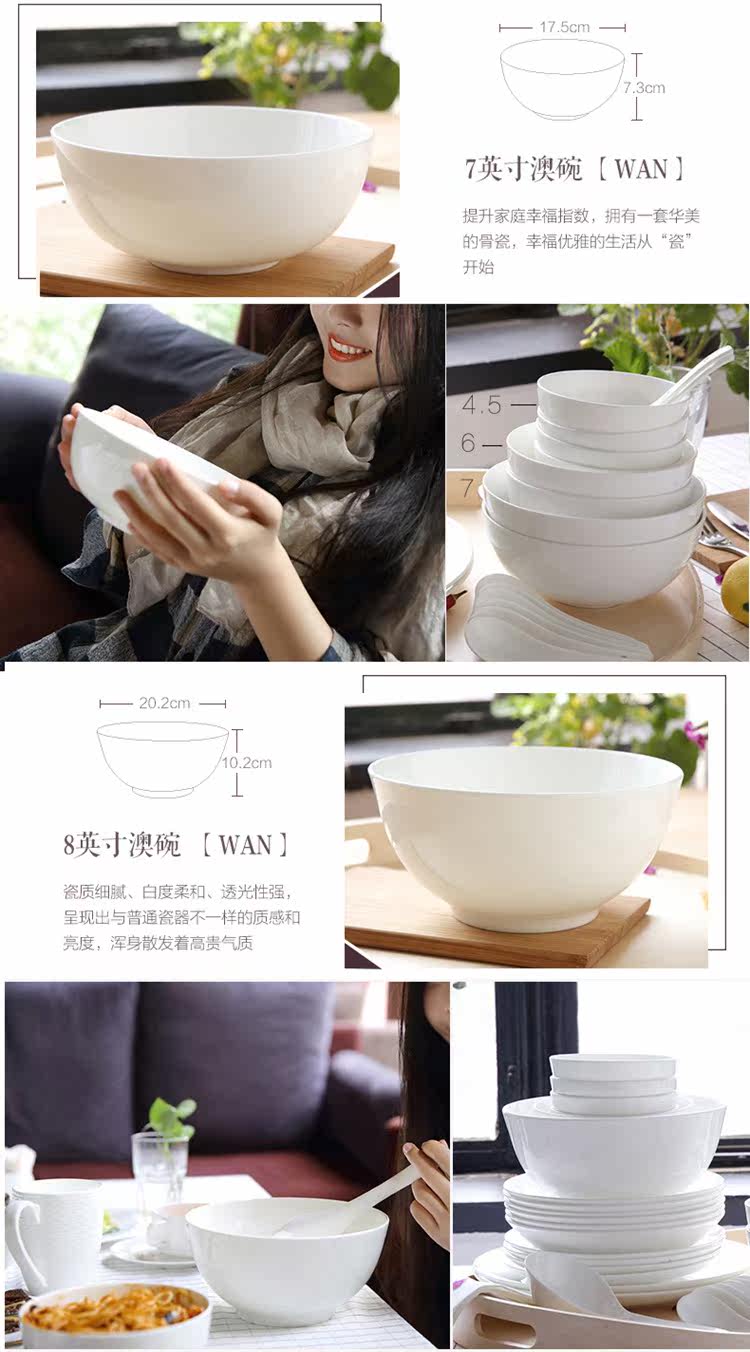 17.5cm

7.3cm

7英寸澳碗 【WAN】

提升家庭幸福指数，拥有一套华美的骨瓷，幸福优雅的生活从“瓷”开始

4.5

6

7

20.2cm

10.2cm

8英寸澳碗 【WAN】

瓷质细腻、白度柔和、透光性强，呈现出与普通瓷器不一样的质感和亮度，浑身散发着高贵气质