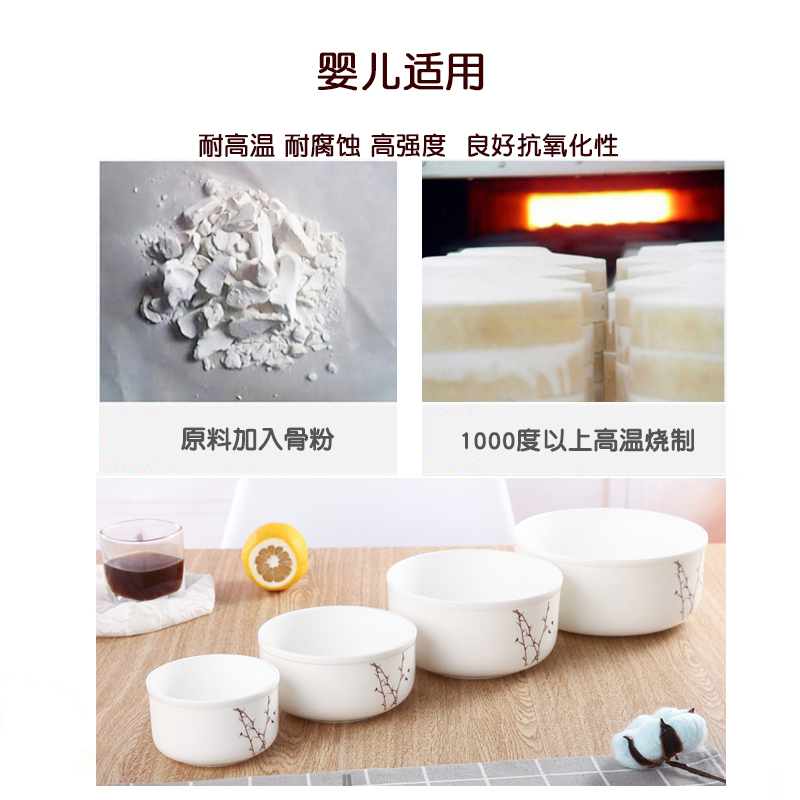 婴儿适用

耐高温 耐腐蚀 高强度 良好抗氧化性

原料加入骨粉

1000度以上高温烧制