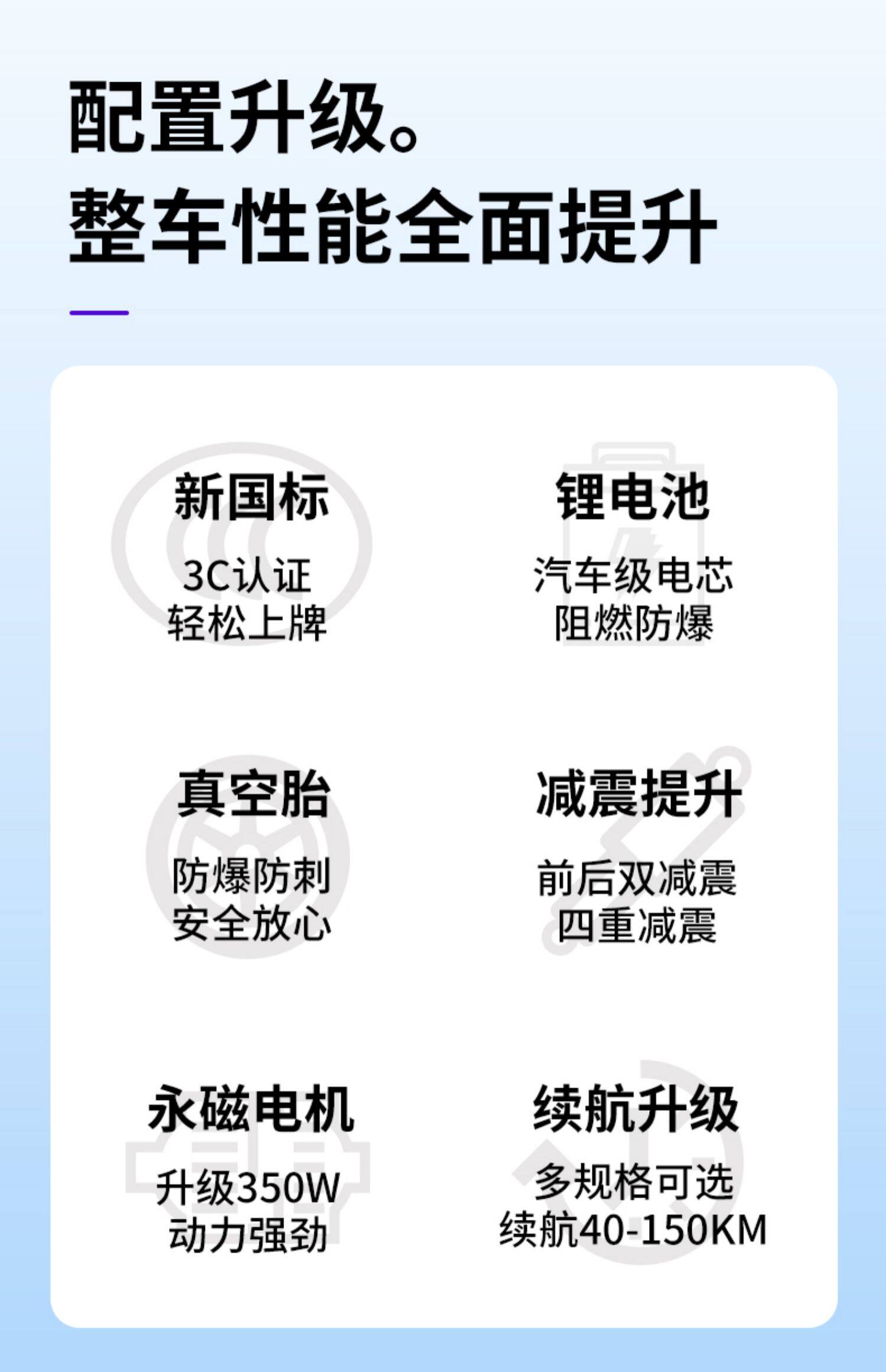 配置升级。
整车性能全面提升

新国标

3C认证
轻松上牌

锂电池

汽车级电芯
阻燃防爆

真空胎

防爆防刺
安全放心

减震提升

前后双减震
四重减震

永磁电机

升级350W
动力强劲

续航升级

多规格可选
续航40-150KM