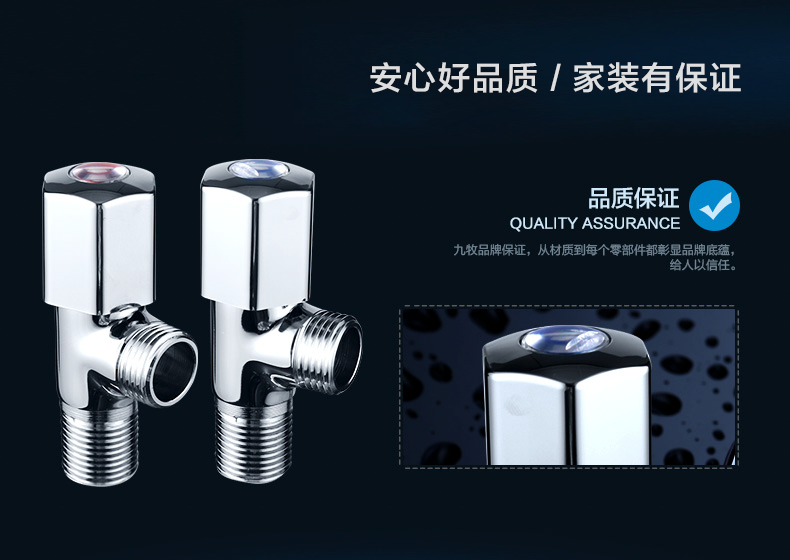 安心好品质 / 家装有保证

品质保证
QUALITY ASSURANCE

九牧品牌保证，从材质到每个零部件都彰显品牌底蕴，给人以信任。