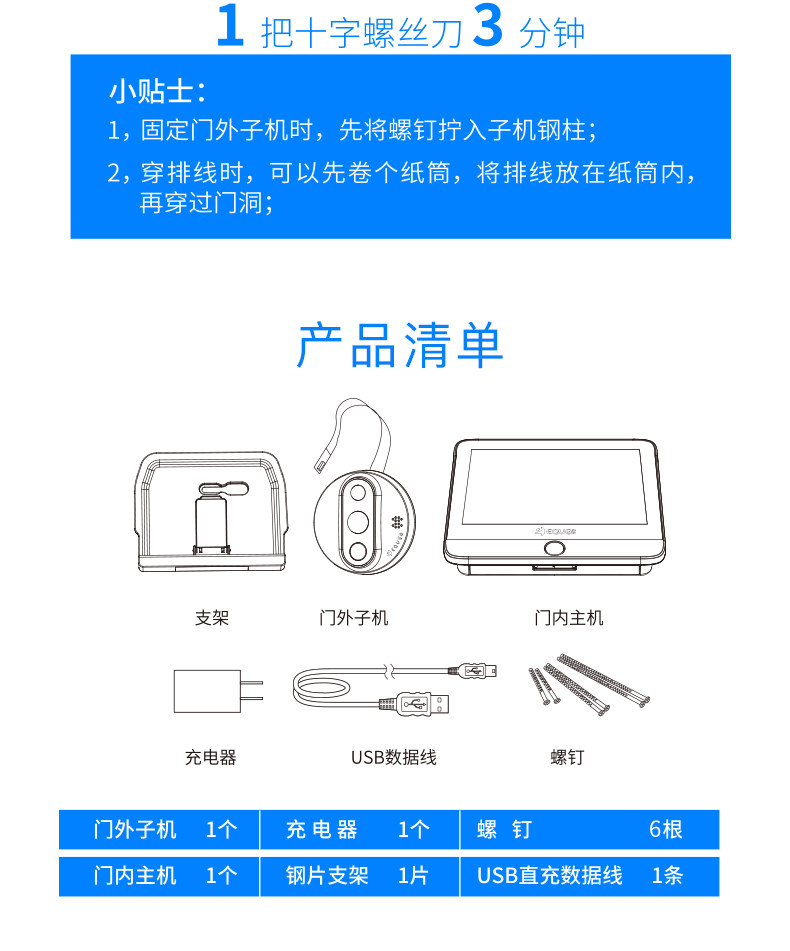 1 把十字螺丝刀 3 分钟

小贴士：
1，固定门外子机时，先将螺钉拧入子机钢柱；
2，穿排线时，可以先卷个纸筒，将排线放在纸筒内，再穿过门洞；

产品清单

EQUES

EQUES

支架　门外子机　门内主机

充电器　USB数据线　螺钉

| 门外子机 1个 | 充 电 器 1个 | 螺 钉 6根 |
|---|---|---|
| 门内主机 1个 | 钢片支架 1片 | USB直充数据线 1条 |