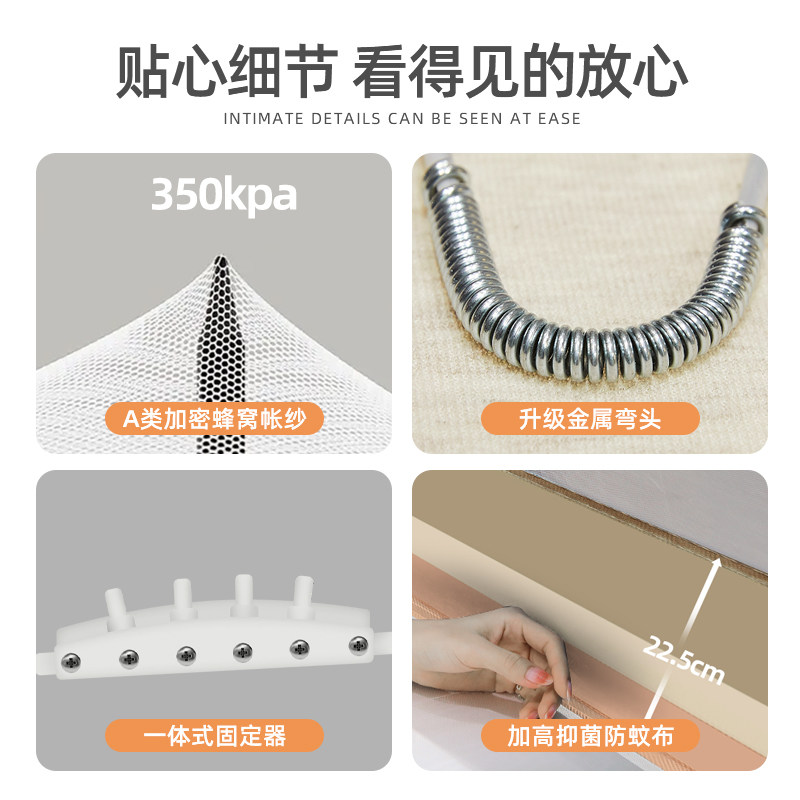 贴心细节 看得见的放心

INTIMATE DETAILS CAN BE SEEN AT EASE

350kpa

A类加密蜂窝帐纱

升级金属弯头

一体式固定器

22.5cm

加高抑菌防蚊布