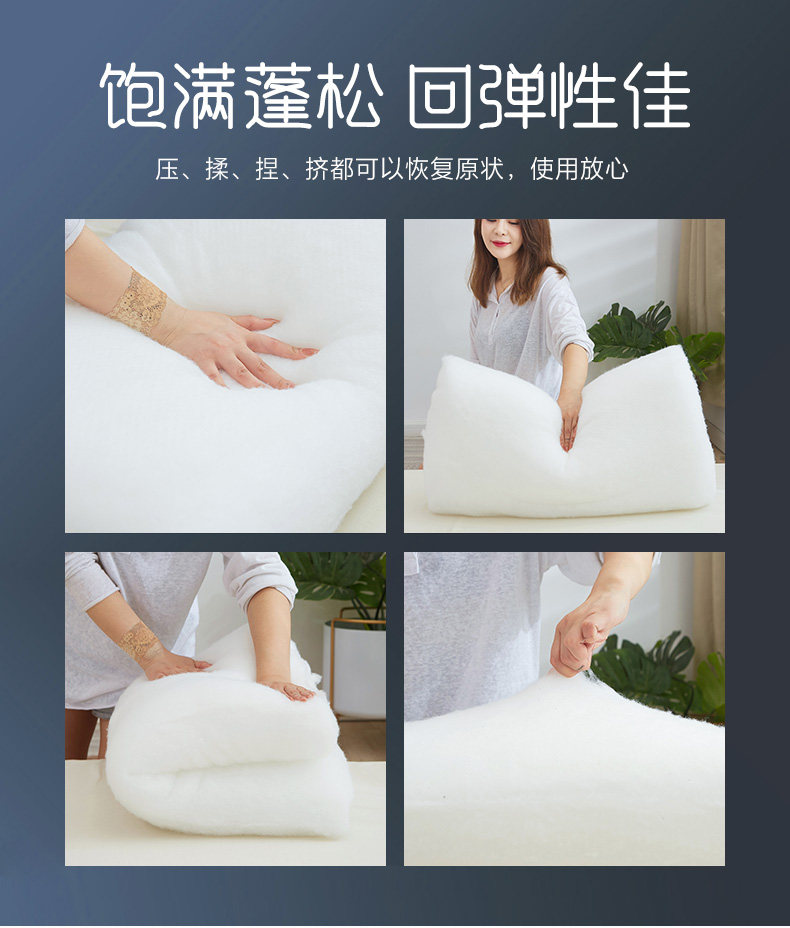 饱满蓬松 回弹性佳

压、揉、捏、挤都可以恢复原状，使用放心