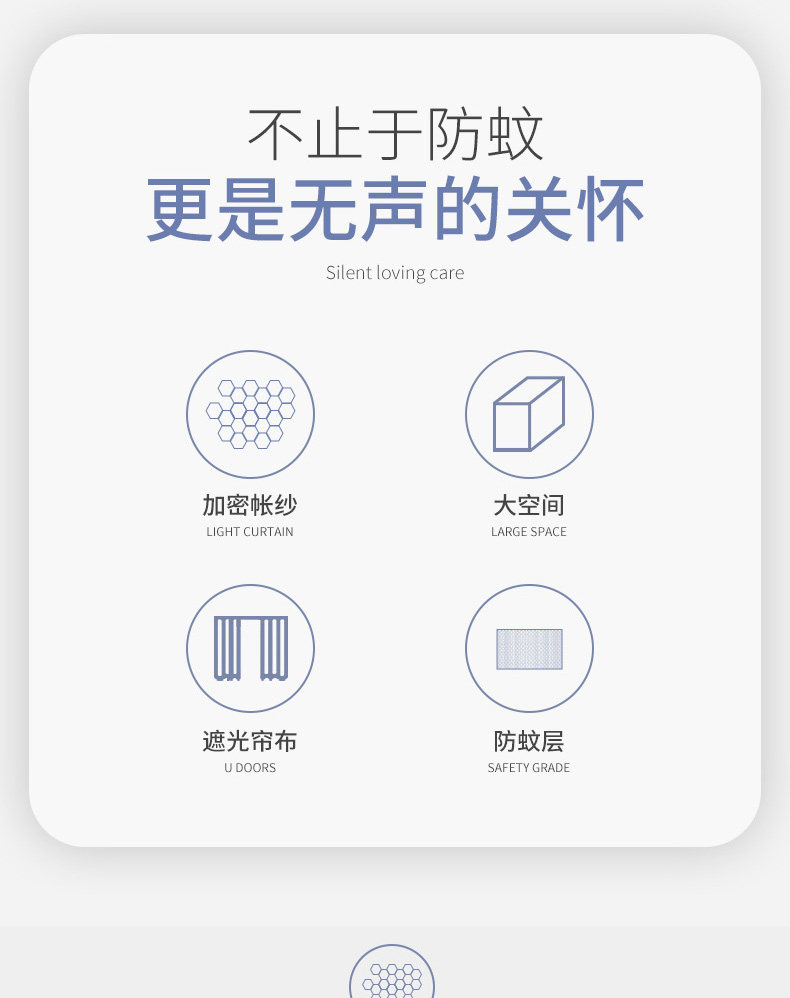 不止于防蚊
更是无声的关怀

Silent loving care

加密帐纱
LIGHT CURTAIN

大空间
LARGE SPACE

遮光帘布
U DOORS

防蚊层
SAFETY GRADE