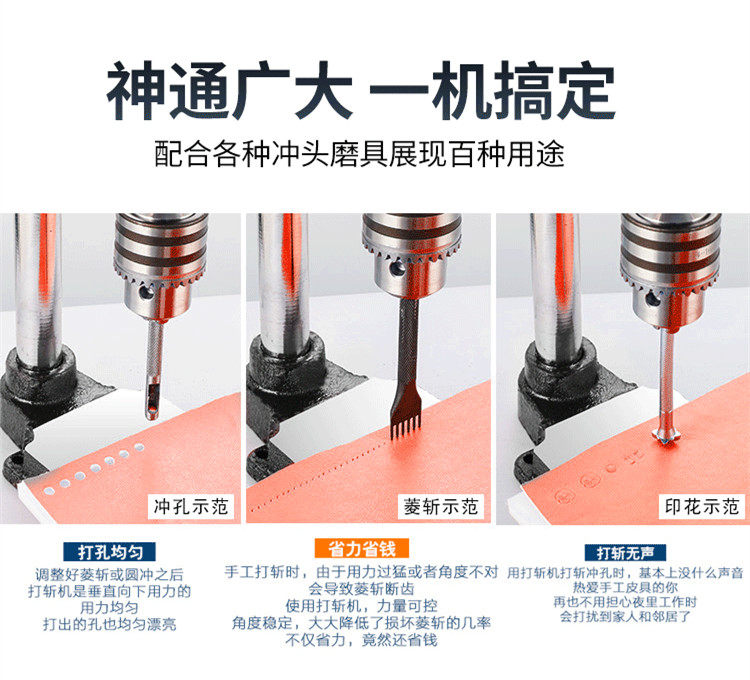 神通广大 一机搞定

配合各种冲头磨具展现百种用途

冲孔示范

菱斩示范

印花示范

打孔均匀

调整好菱斩或圆冲之后
打斩机是垂直向下用力的
用力均匀
打出的孔也均匀漂亮

省力省钱

手工打斩时，由于用力过猛或者角度不对
会导致菱斩断齿
使用打斩机，力量可控
角度稳定，大大降低了损坏菱斩的几率
不仅省力，竟然还省钱

打斩无声

用打斩机打斩冲孔时，基本上没什么声音
热爱手工皮具的你
再也不用担心夜里工作时
会打扰到家人和邻居了