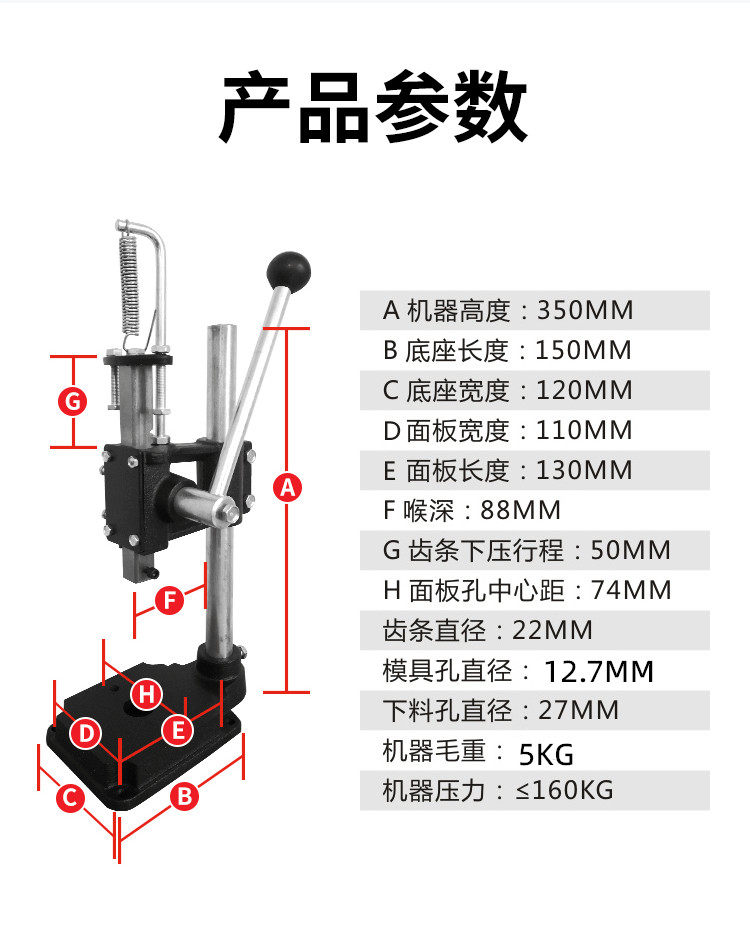 产品参数

G
A
F
H
D
E
C
B

A 机器高度：350MM
B 底座长度：150MM
C 底座宽度：120MM
D 面板宽度：110MM
E 面板长度：130MM
F 喉深：88MM
G 齿条下压行程：50MM
H 面板孔中心距：74MM
齿条直径：22MM
模具孔直径：12.7MM
下料孔直径：27MM
机器毛重：5KG
机器压力：≤160KG