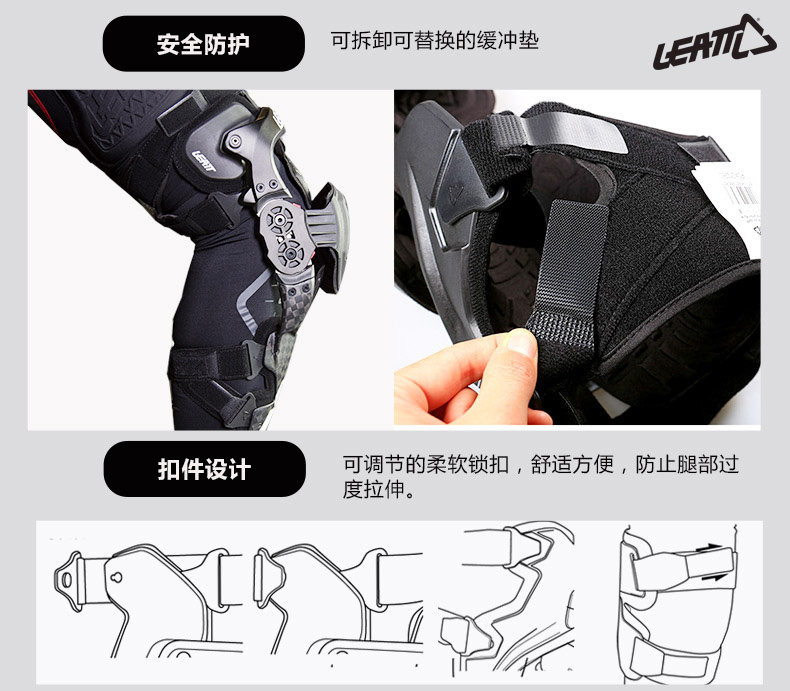 安全防护

可拆卸可替换的缓冲垫

LEATT

LEATT

扣件设计

可调节的柔软锁扣，舒适方便，防止腿部过度拉伸。