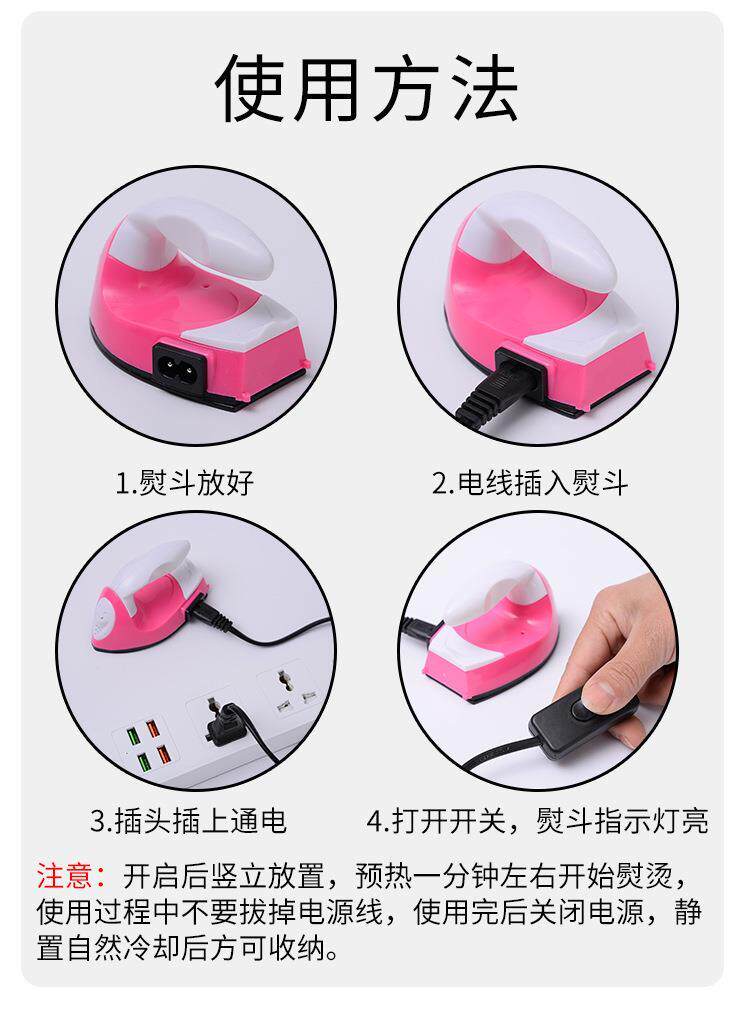 使用方法

1.熨斗放好

2.电线插入熨斗

3.插头插上通电

4.打开开关，熨斗指示灯亮

注意：开启后竖立放置，预热一分钟左右开始熨烫，使用过程中不要拔掉电源线，使用完后关闭电源，静置自然冷却后方可收纳。