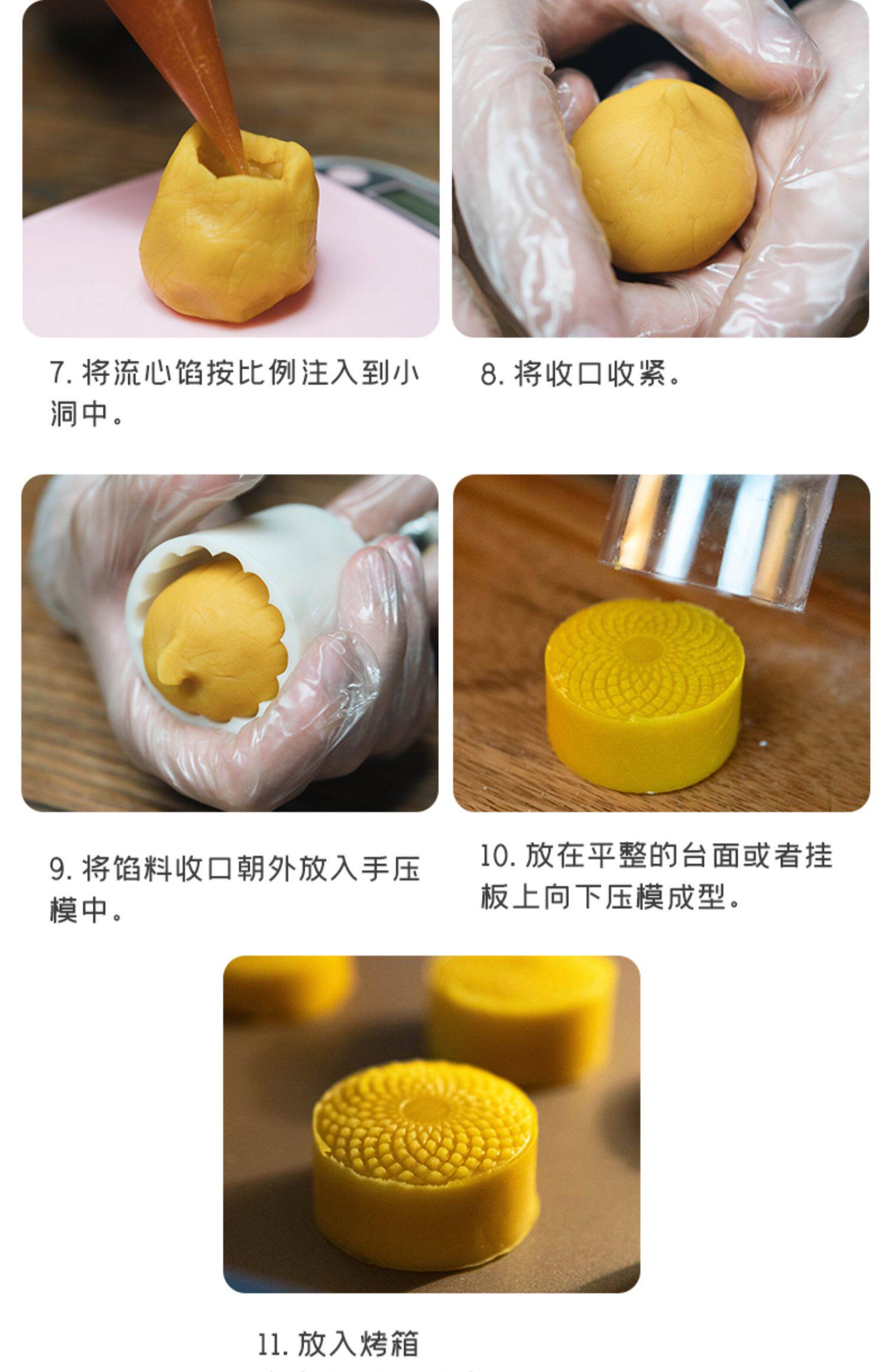 7. 将流心馅按比例注入到小洞中。

8. 将收口收紧。

9. 将馅料收口朝外放入手压模中。

10. 放在平整的台面或者挂板上向下压模成型。

11. 放入烤箱