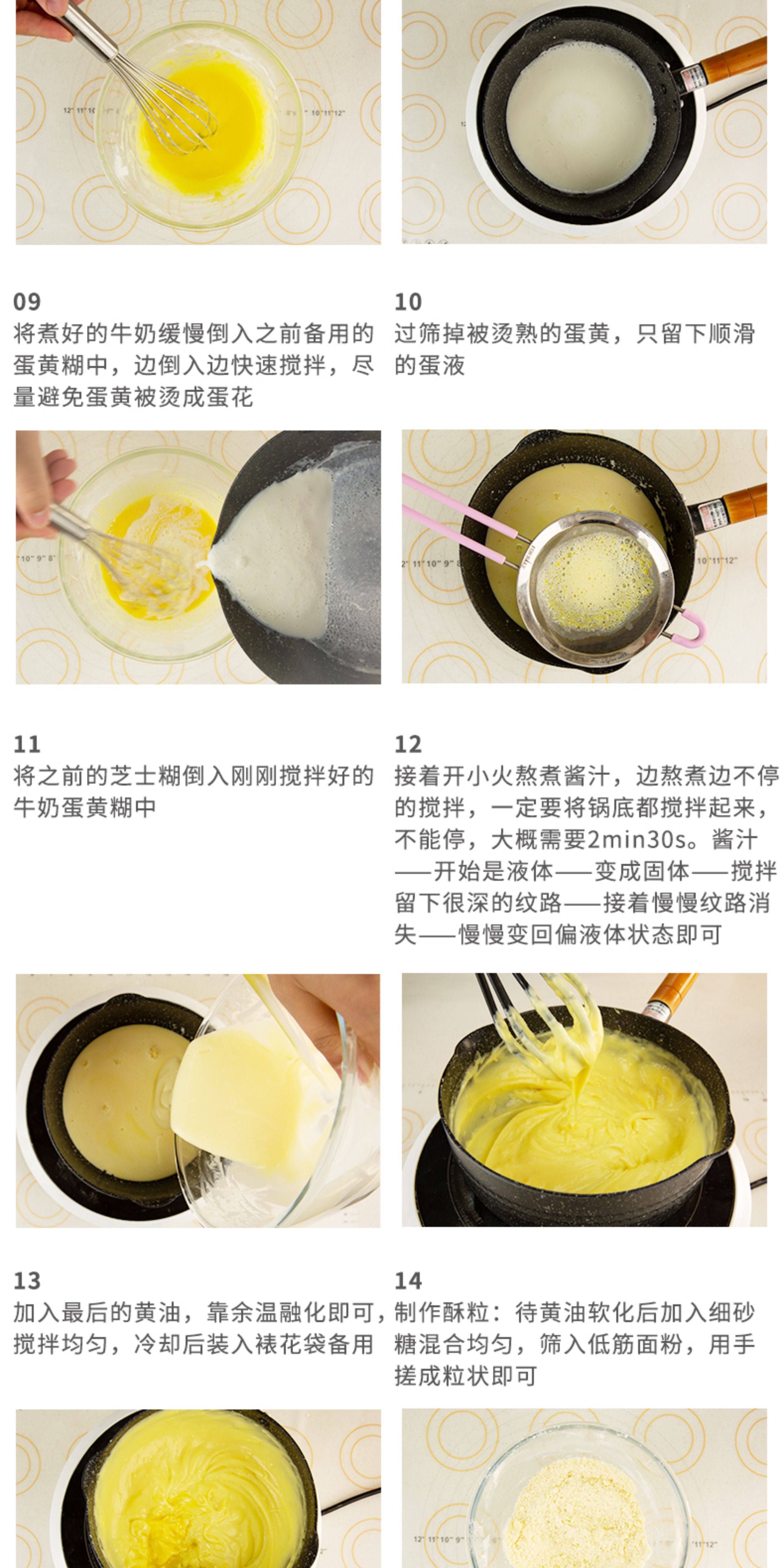 09
将煮好的牛奶缓慢倒入之前备用的蛋黄糊中，边倒入边快速搅拌，尽量避免蛋黄被烫成蛋花

10
过筛掉被烫熟的蛋黄，只留下顺滑的蛋液

11
将之前的芝士糊倒入刚刚搅拌好的牛奶蛋黄糊中

12
接着开小火熬煮酱汁，边熬煮边不停的搅拌，一定要将锅底都搅拌起来，不能停，大概需要2min30s。酱汁——开始是液体——变成固体——搅拌留下很深的纹路——接着慢慢纹路消失——慢慢变回偏液体状态即可

13
加入最后的黄油，靠余温融化即可，搅拌均匀，冷却后装入裱花袋备用

14
制作酥粒：待黄油软化后加入细砂糖混合均匀，筛入低筋面粉，用手搓成粒状即可