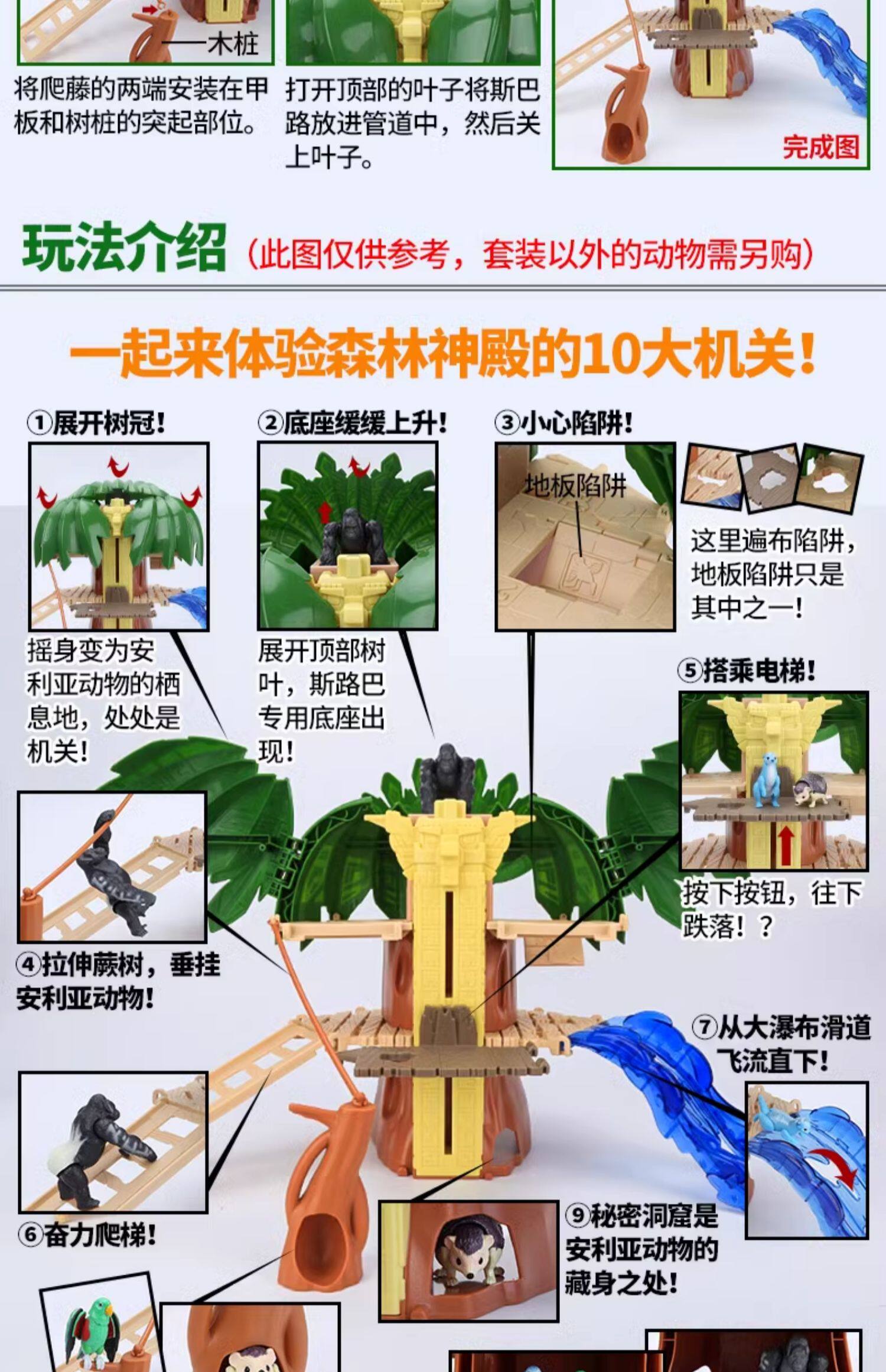 木桩

将爬藤的两端安装在甲板和树桩的突起部位。

打开顶部的叶子将斯巴路放进管道中，然后关上叶子。

完成图

玩法介绍（此图仅供参考，套装以外的动物需另购）

一起来体验森林神殿的10大机关！

①展开树冠！

摇身变为安利亚动物的栖息地，处处是机关！

②底座缓缓上升！

展开顶部树叶，斯路巴专用底座出现！

③小心陷阱！

地板陷阱

这里遍布陷阱，地板陷阱只是其中之一！

⑤搭乘电梯！

按下按钮，往下跌落！？

④拉伸蕨树，垂挂安利亚动物！

⑦从大瀑布滑道飞流直下！

⑥奋力爬梯！

⑨秘密洞窟是安利亚动物的藏身之处！