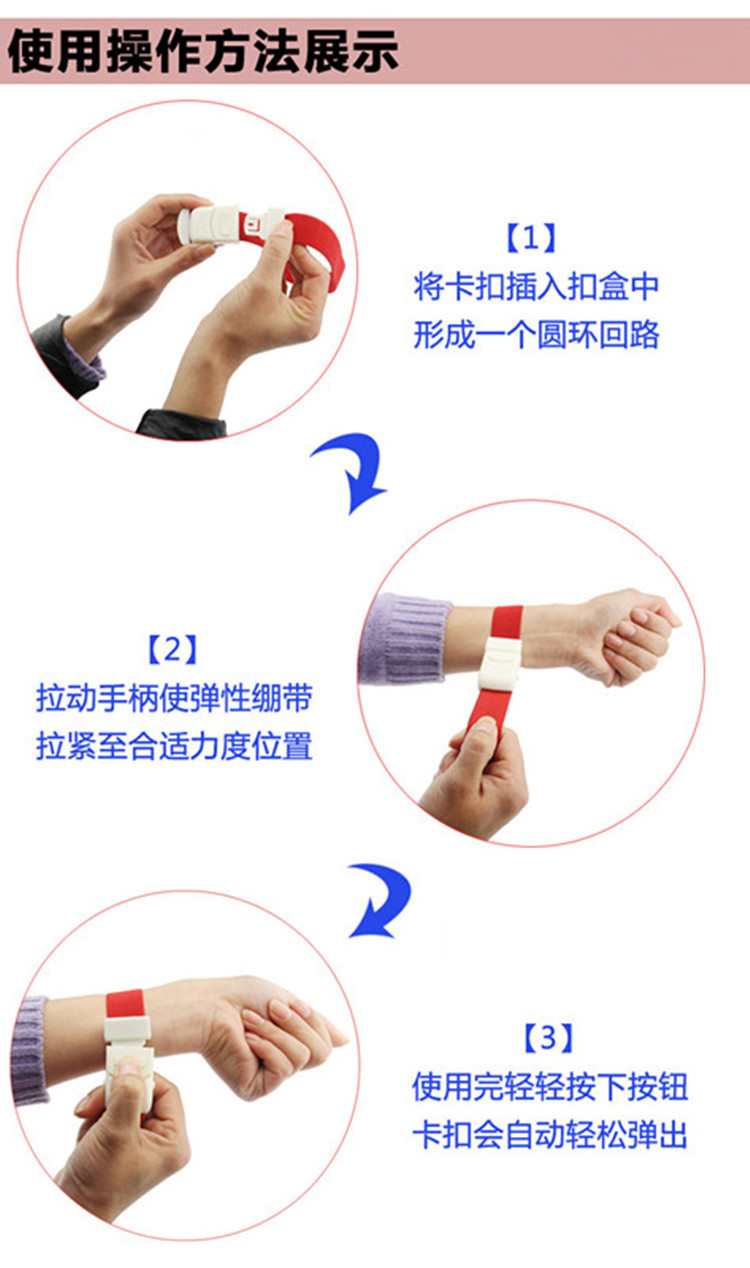 使用操作方法展示

【1】
将卡扣插入扣盒中
形成一个圆环回路

【2】
拉动手柄使弹性绷带
拉紧至合适力度位置

【3】
使用完轻轻按下按钮
卡扣会自动轻松弹出