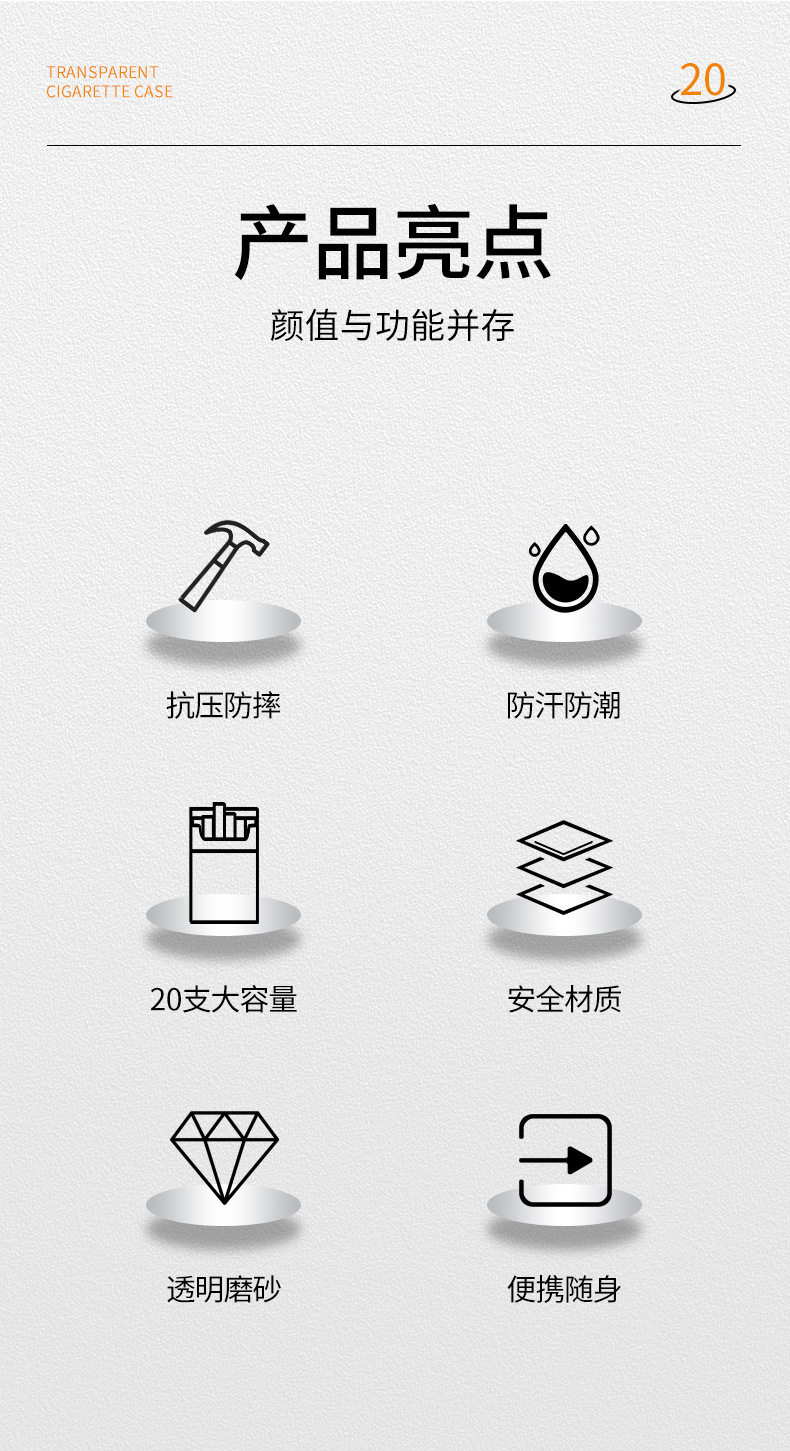 TRANSPARENT
CIGARETTE CASE

20

产品亮点

颜值与功能并存

抗压防摔

防汗防潮

20支大容量

安全材质

透明磨砂

便携随身