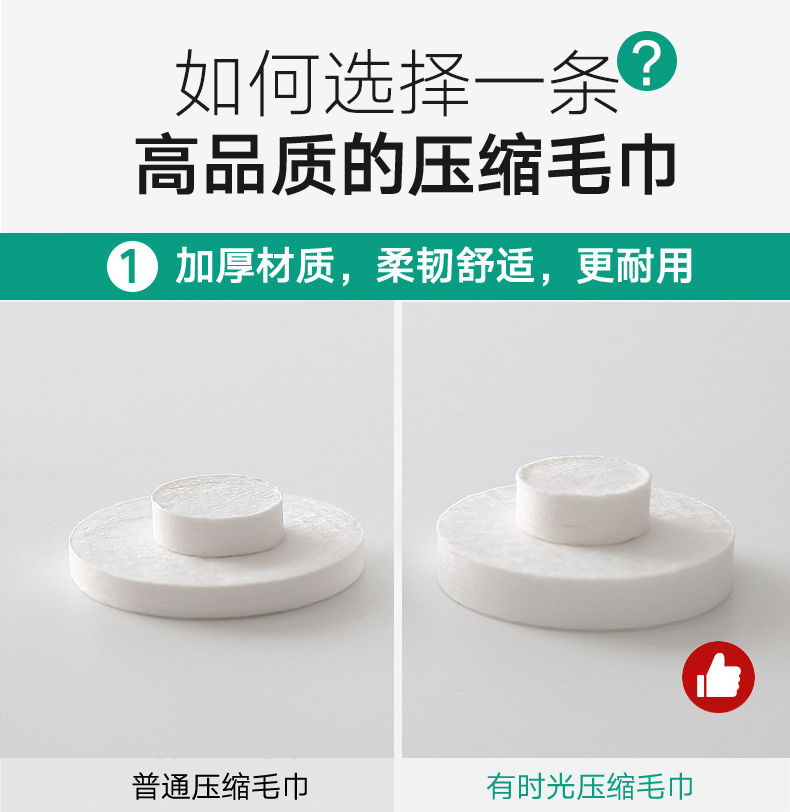 如何选择一条?
高品质的压缩毛巾

1 加厚材质，柔韧舒适，更耐用

普通压缩毛巾

有时光压缩毛巾