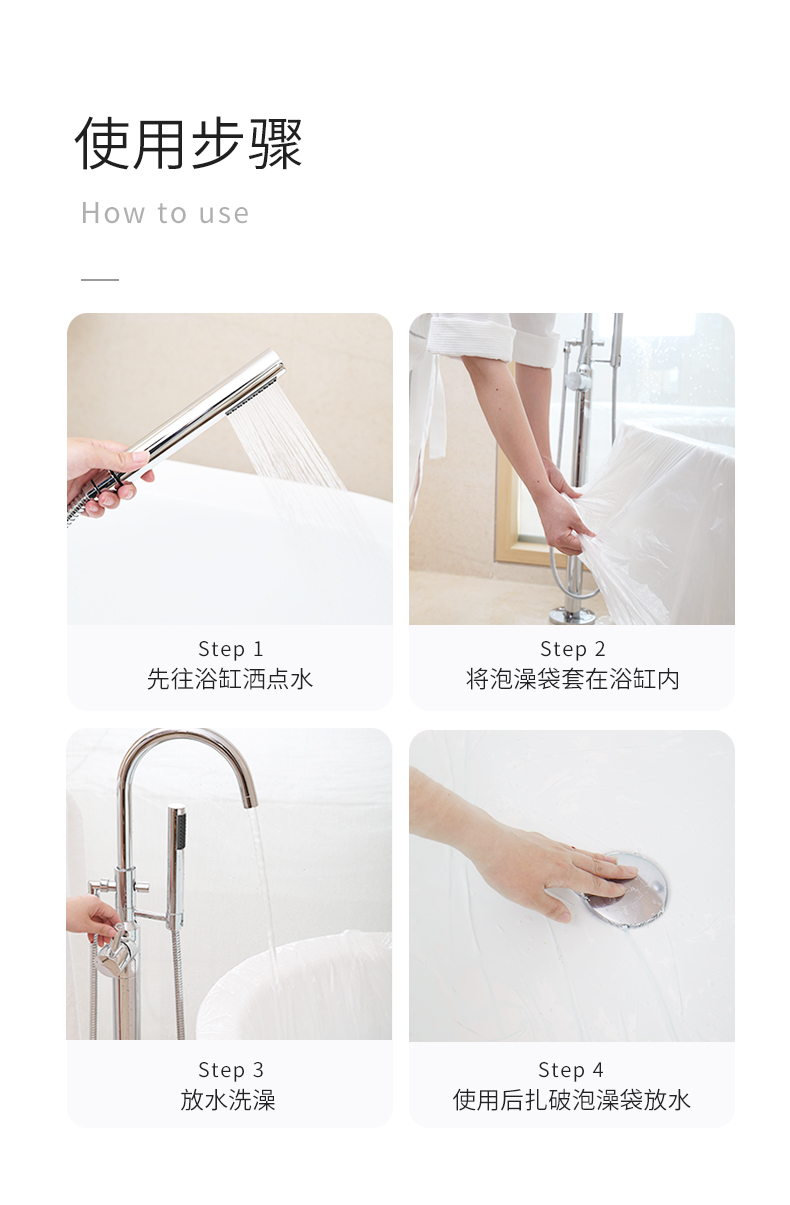 使用步骤

How to use

Step 1
先往浴缸洒点水

Step 2
将泡澡袋套在浴缸内

Step 3
放水洗澡

Step 4
使用后扎破泡澡袋放水