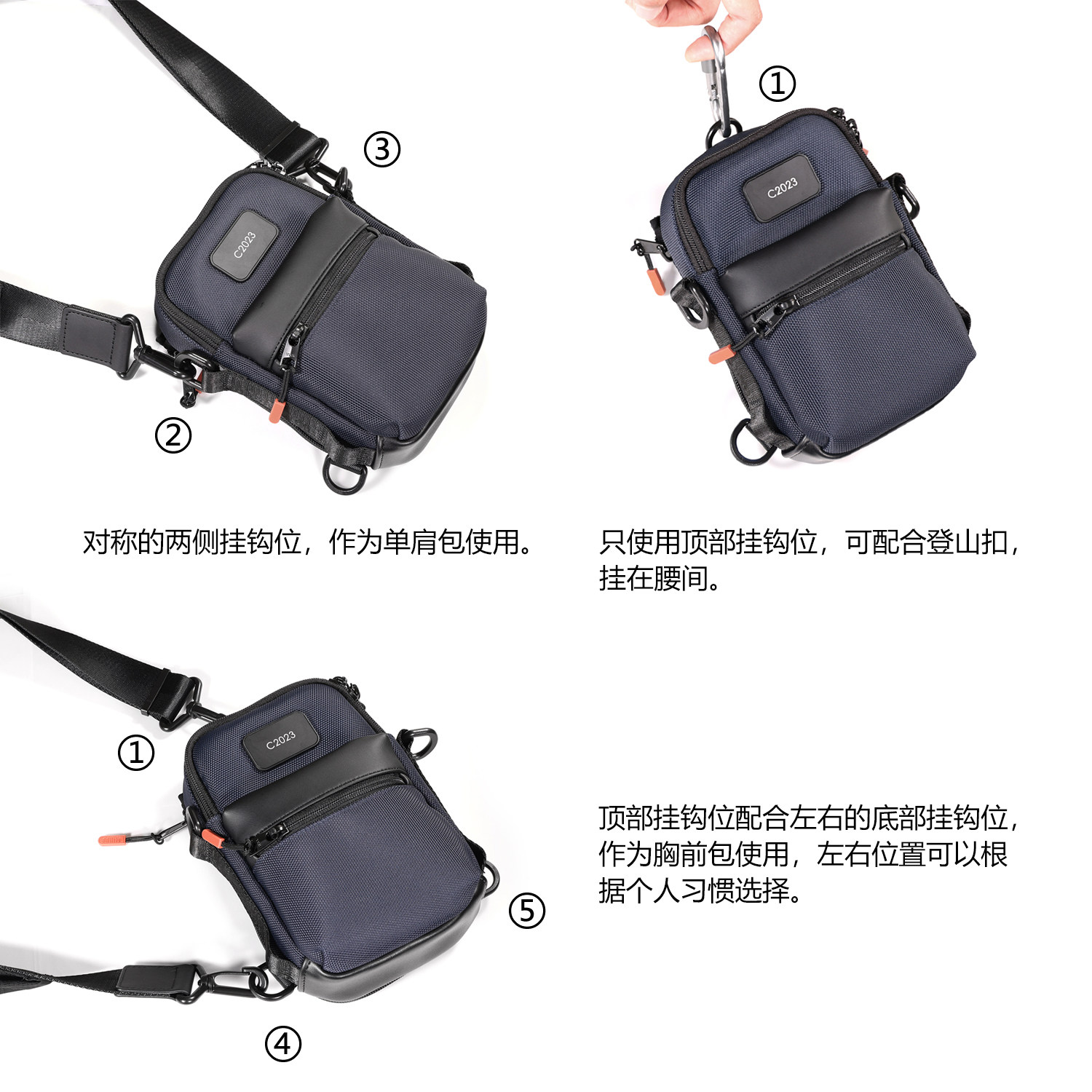 ③

C2023

②

对称的两侧挂钩位，作为单肩包使用。

①

C2023

只使用顶部挂钩位，可配合登山扣，挂在腰间。

①

C2023

⑤

④

顶部挂钩位配合左右的底部挂钩位，作为胸前包使用，左右位置可以根据个人习惯选择。